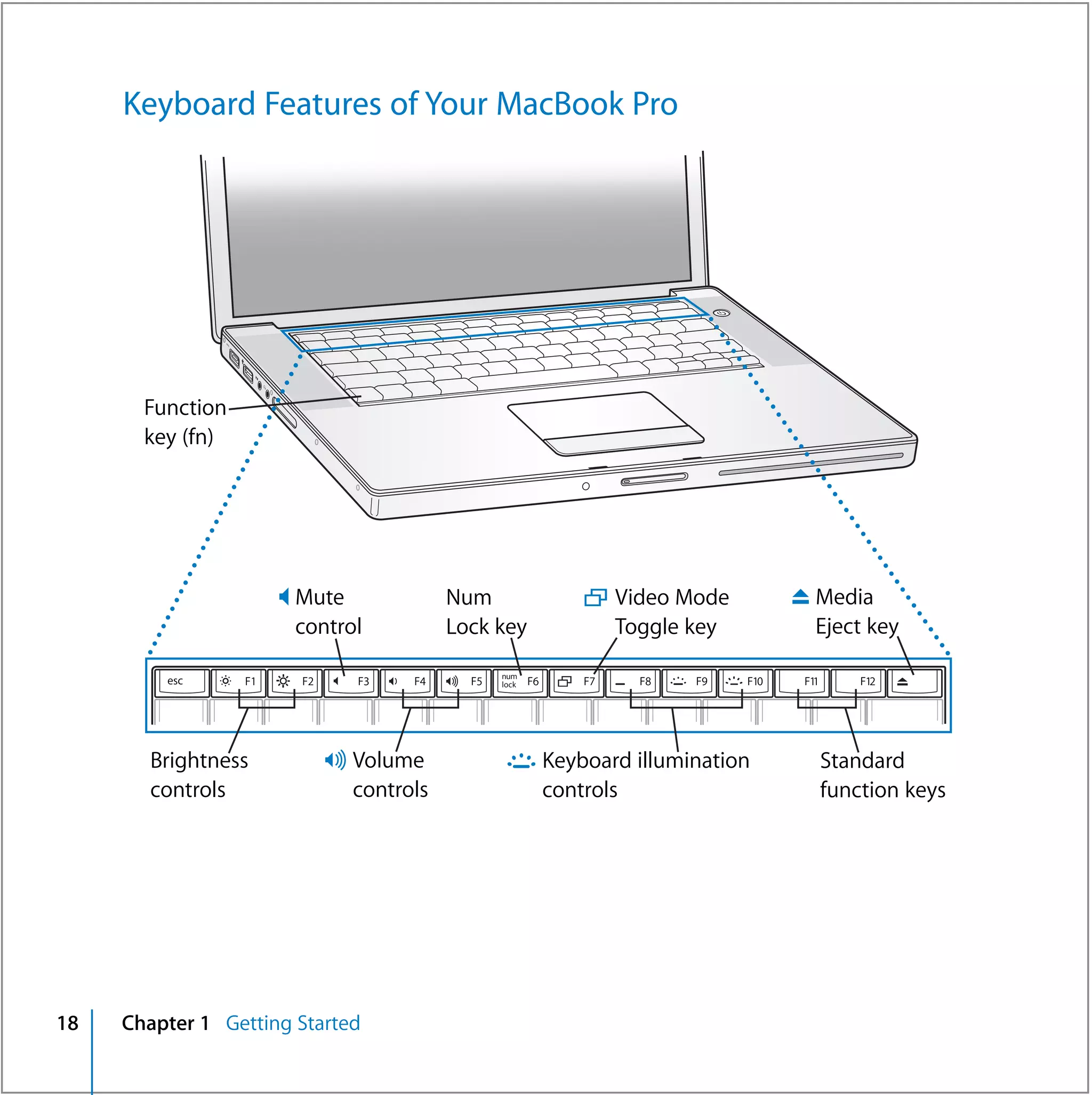 Keyboard Features of Your MacBook Pro

Function key (fn)

Mute control

Num Lock key

Video Mode Toggle key

Media Eject key

esc F1 F2 F3 F4 F5 num lock F6 F7 F8 F9 F10 F11 F12

Brightness controls

Volume controls

Keyboard illumination controls

Standard function keys

18 Chapter 1 Getting Started