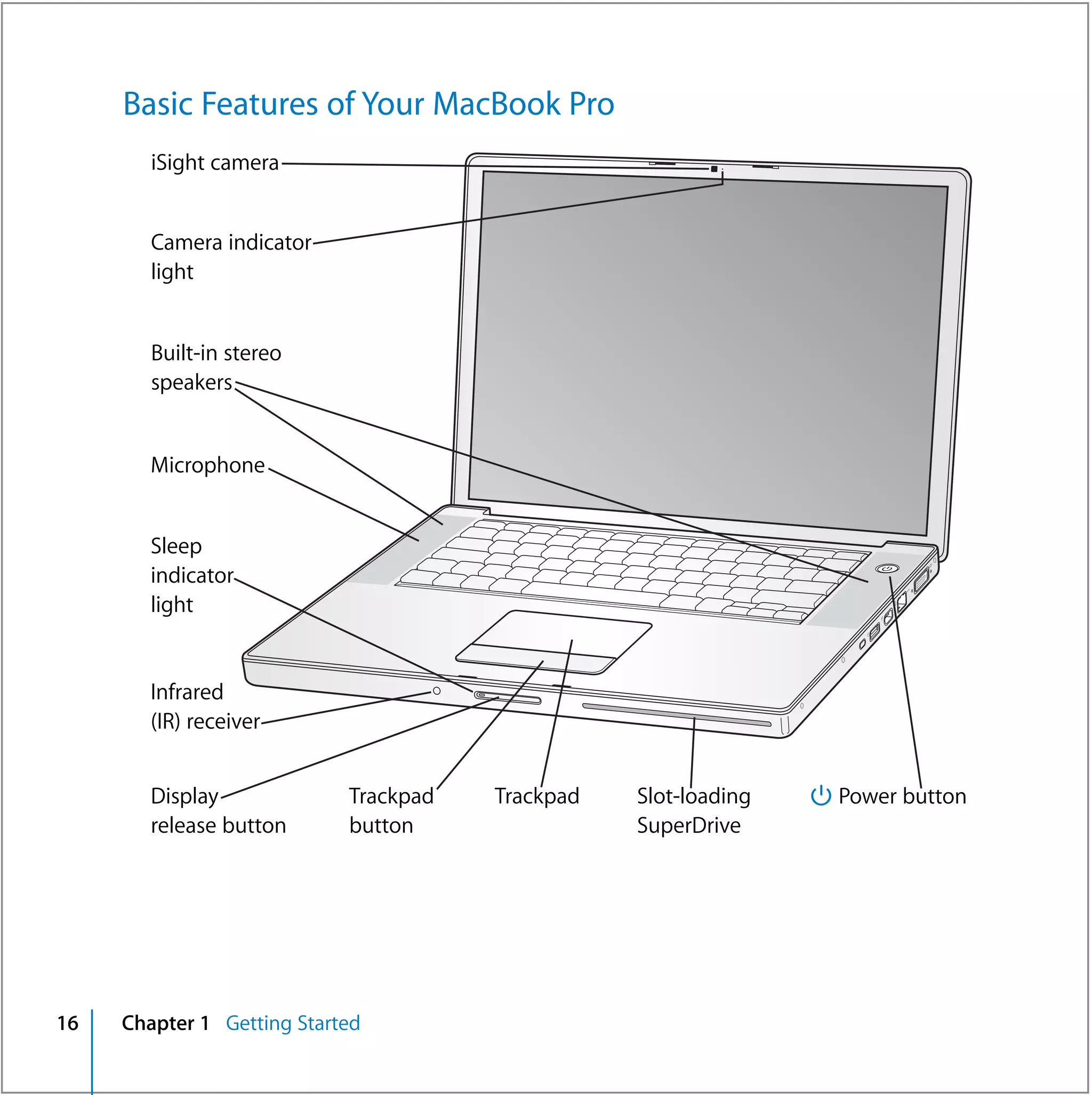 Basic Features of Your MacBook Pro

iSight camera

Camera indicator light

Built-in stereo speakers

Microphone

Sleep indicator light

Infrared (IR) receiver

Display release button

Trackpad button

Trackpad

Slot-loading SuperDrive

Power button

16 Chapter 1 Getting Started