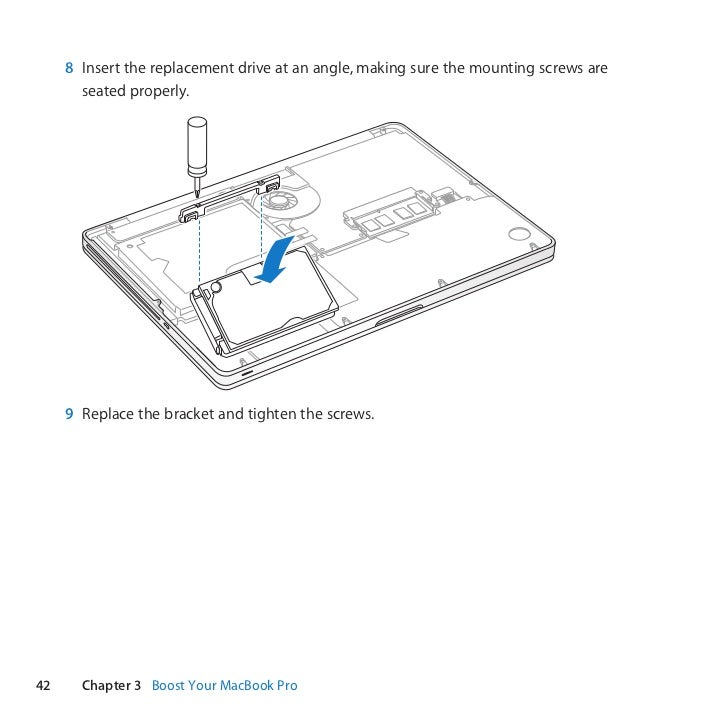 8 Insert the replacement drive at an angle, making sure the mounting screws are seated properly.

9 Replace the bracket and tighten the screws.

42 Chapter 3 Boost Your MacBook Pro