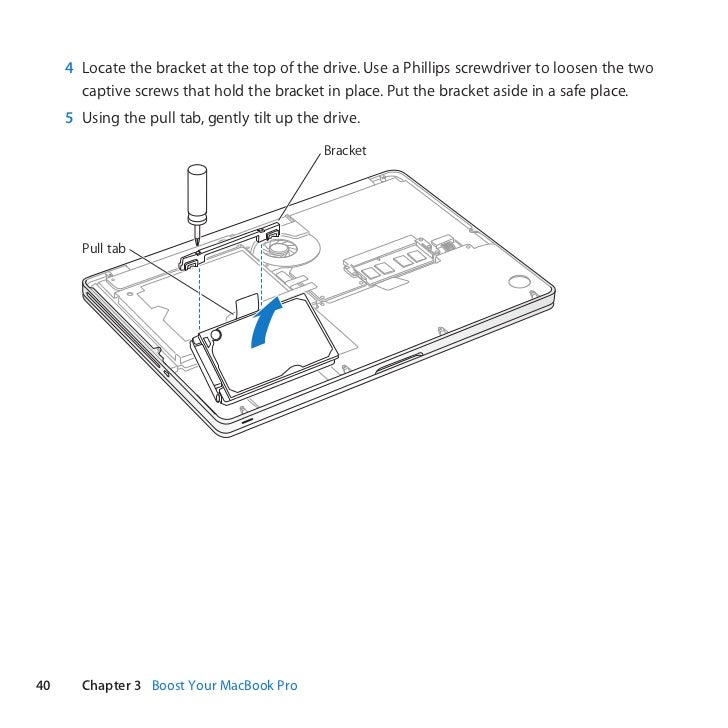 4 Locate the bracket at the top of the drive. Use a Phillips screwdriver to loosen the two captive screws that hold the bracket in place. Put the bracket aside in a safe place.

5 Using the pull tab, gently tilt up the drive.

Bracket

Pull tab

40 Chapter 3 Boost Your MacBook Pro