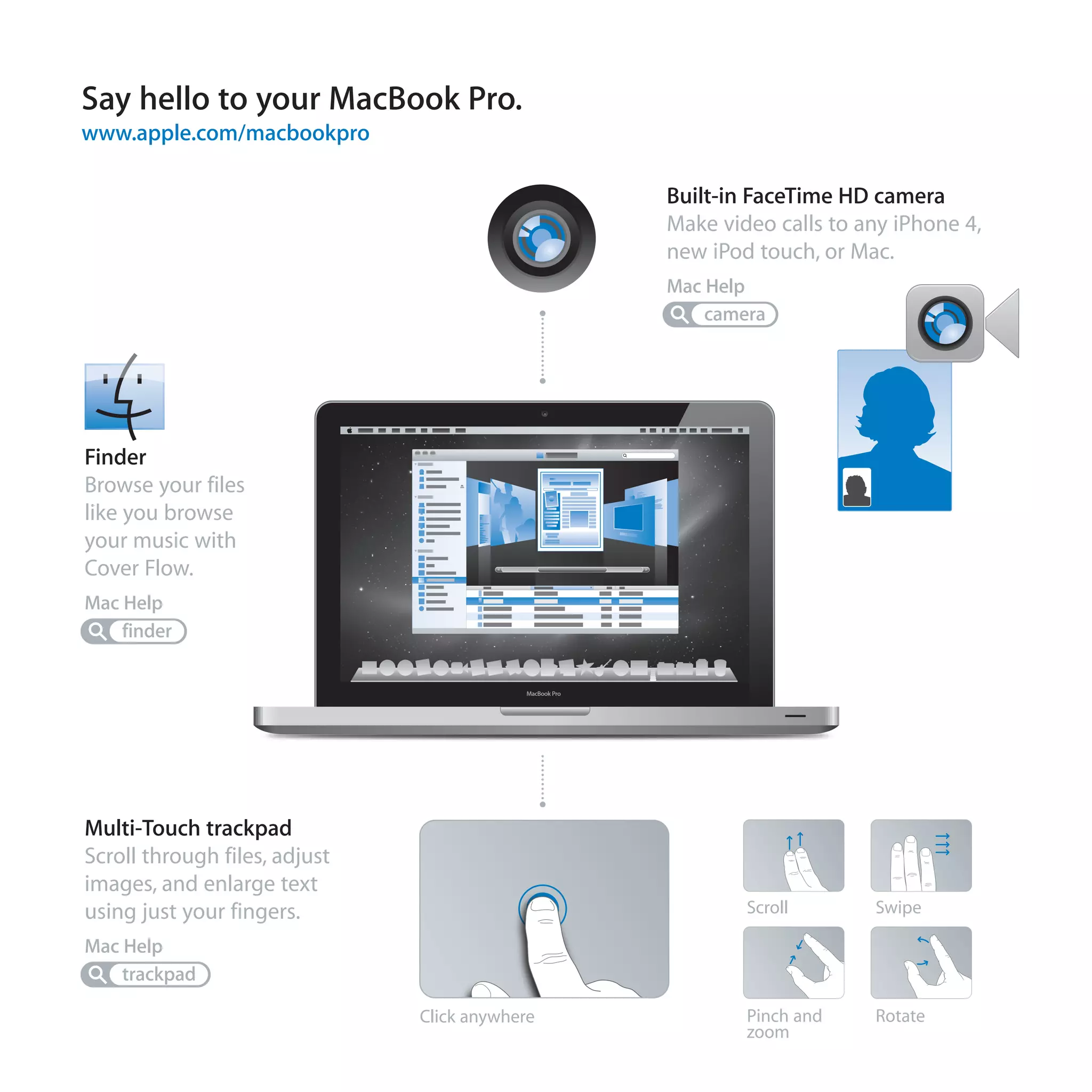 Say hello to your MacBook Pro.
www.apple.com/macbookpro

Built-in FaceTime HD camera
Make video calls to any iPhone 4, new iPod touch, or Mac.

Mac Help
camera

Finder
Browse your files like you browse your music with Cover Flow.

Mac Help
finder

MacBook Pro

Multi-Touch trackpad
Scroll through files, adjust images, and enlarge text using just your fingers.

Mac Help
trackpad

Click anywhere

Scroll

Swipe

Pinch and zoom

Rotate