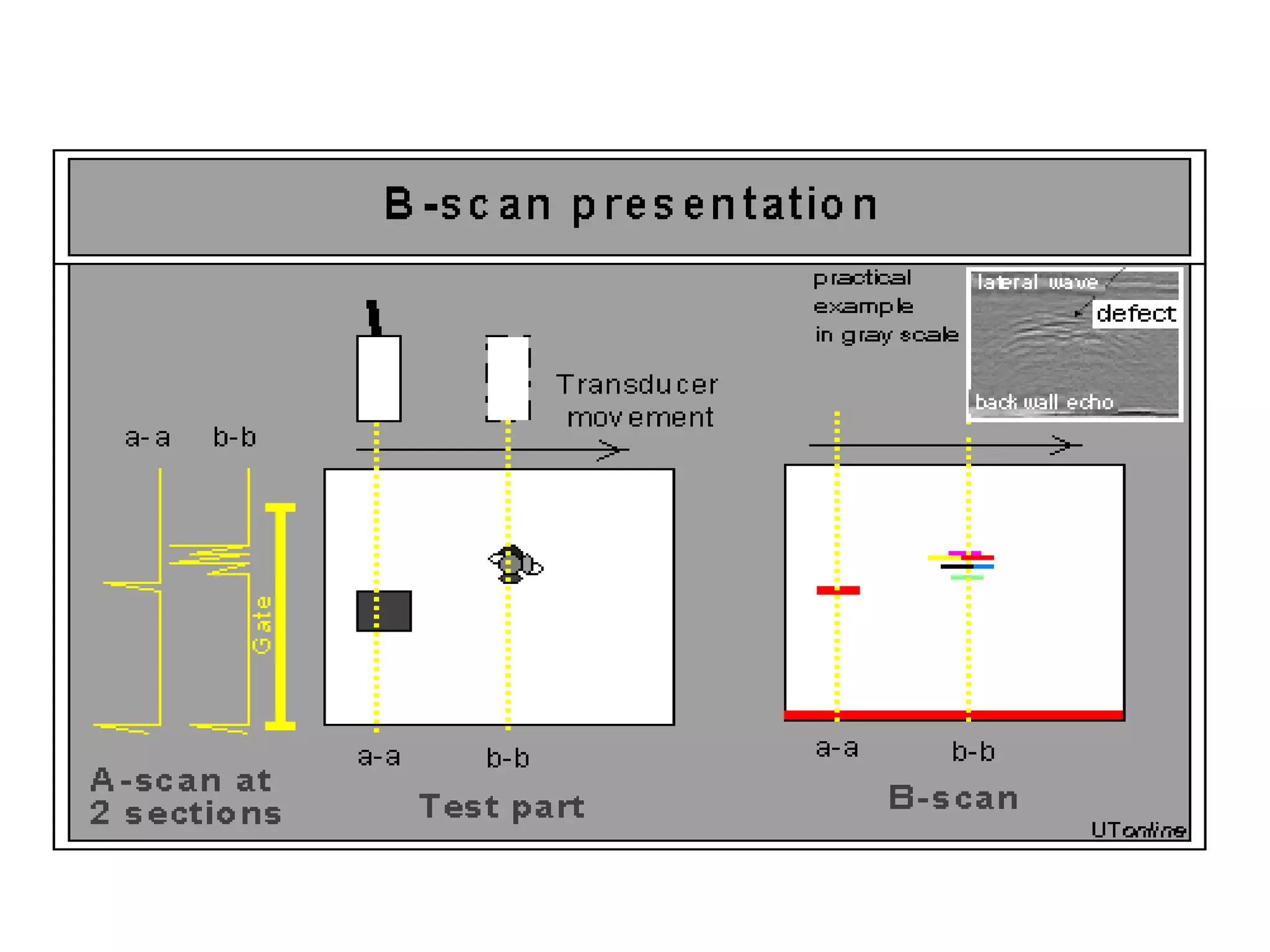 B-scan presentation

practical example in gray scale

lateral wave

defect

back wall echo

Transducer movement

a-a b-b

Gate

a-a b-b

a-a b-b

A-scan at 2 sections

Test part

B-scan

UTonline