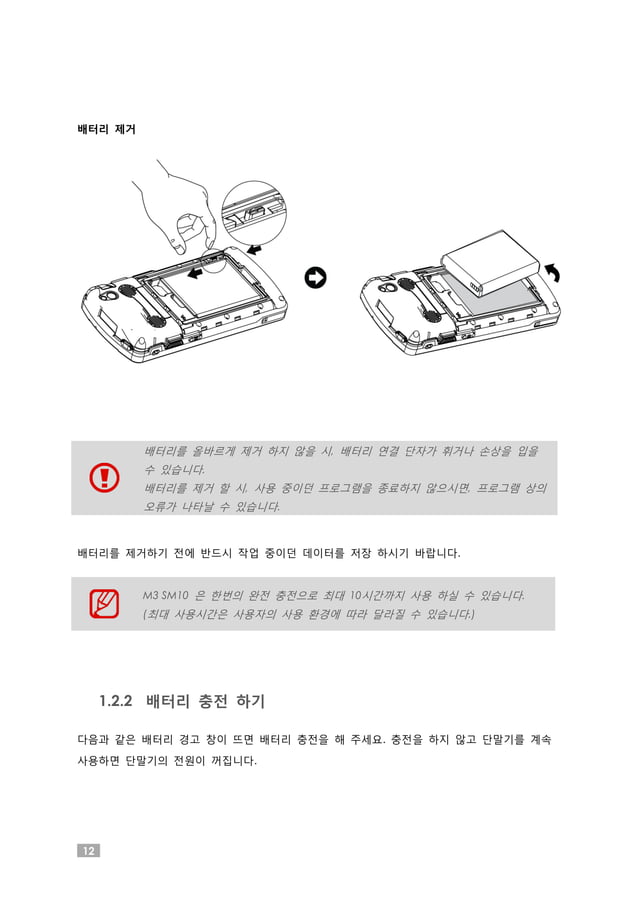 배터리 제거

배터리를 올바르게 제거 하지 않을 시, 배터리 연결 단자가 휘거나 손상을 입을 수 있습니다.
배터리를 제거 할 시, 사용 중이던 프로그램을 종료하지 않으시면, 프로그램 상의 오류가 나타날 수 있습니다.

배터리를 제거하기 전에 반드시 작업 중이던 데이터를 저장 하시기 바랍니다.

M3 SM10 은 한번의 완전 충전으로 최대 10시간까지 사용 하실 수 있습니다.
(최대 사용시간은 사용자의 사용 환경에 따라 달라질 수 있습니다.)

1.2.2 배터리 충전 하기

다음과 같은 배터리 경고 창이 뜨면 배터리 충전을 해 주세요. 충전을 하지 않고 단말기를 계속 사용하면 단말기의 전원이 꺼집니다.

12