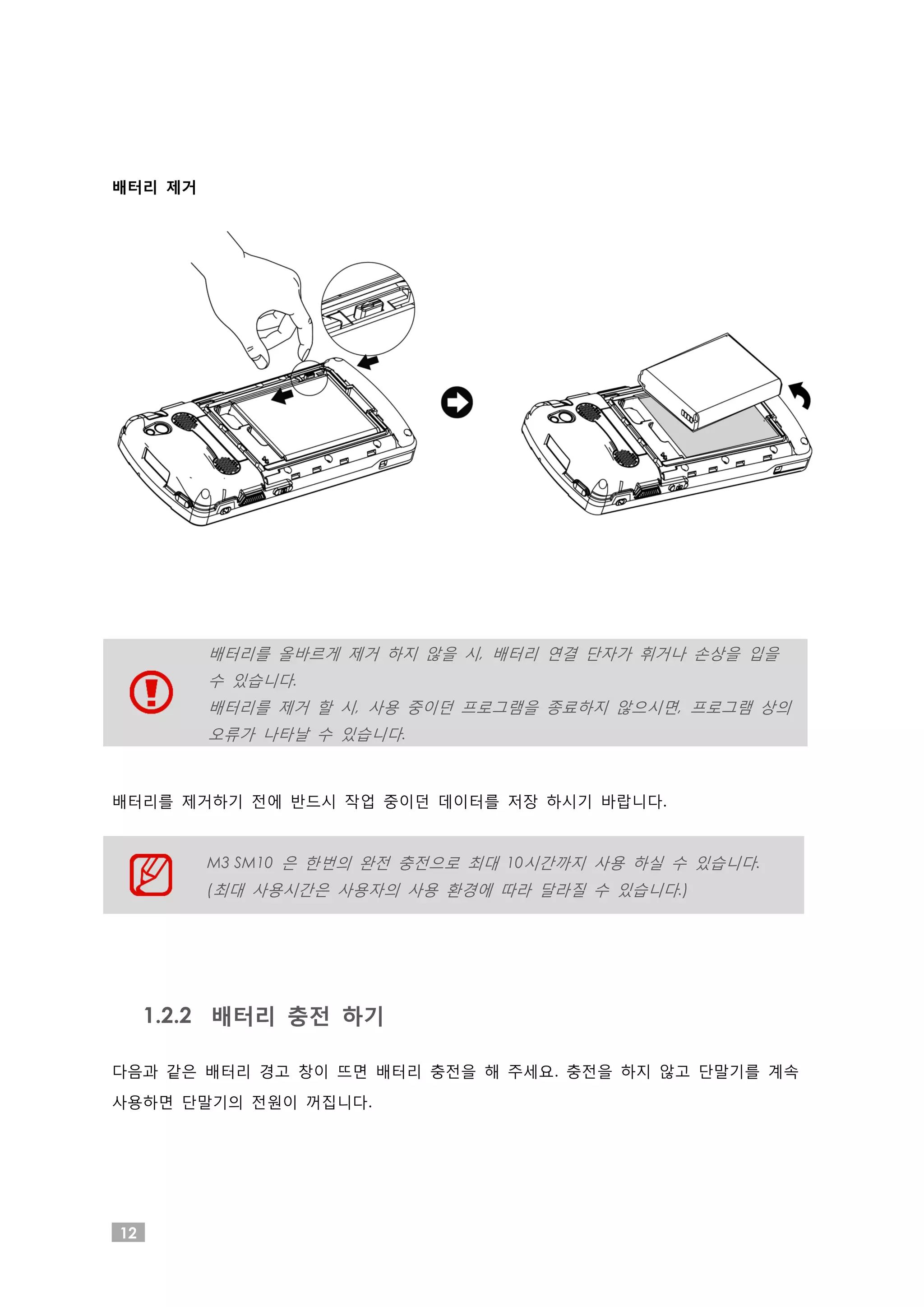 배터리 제거

배터리를 올바르게 제거 하지 않을 시, 배터리 연결 단자가 휘거나 손상을 입을 수 있습니다.
배터리를 제거 할 시, 사용 중이던 프로그램을 종료하지 않으시면, 프로그램 상의 오류가 나타날 수 있습니다.

배터리를 제거하기 전에 반드시 작업 중이던 데이터를 저장 하시기 바랍니다.

M3 SM10 은 한번의 완전 충전으로 최대 10시간까지 사용 하실 수 있습니다.
(최대 사용시간은 사용자의 사용 환경에 따라 달라질 수 있습니다.)

1.2.2 배터리 충전 하기

다음과 같은 배터리 경고 창이 뜨면 배터리 충전을 해 주세요. 충전을 하지 않고 단말기를 계속 사용하면 단말기의 전원이 꺼집니다.

12