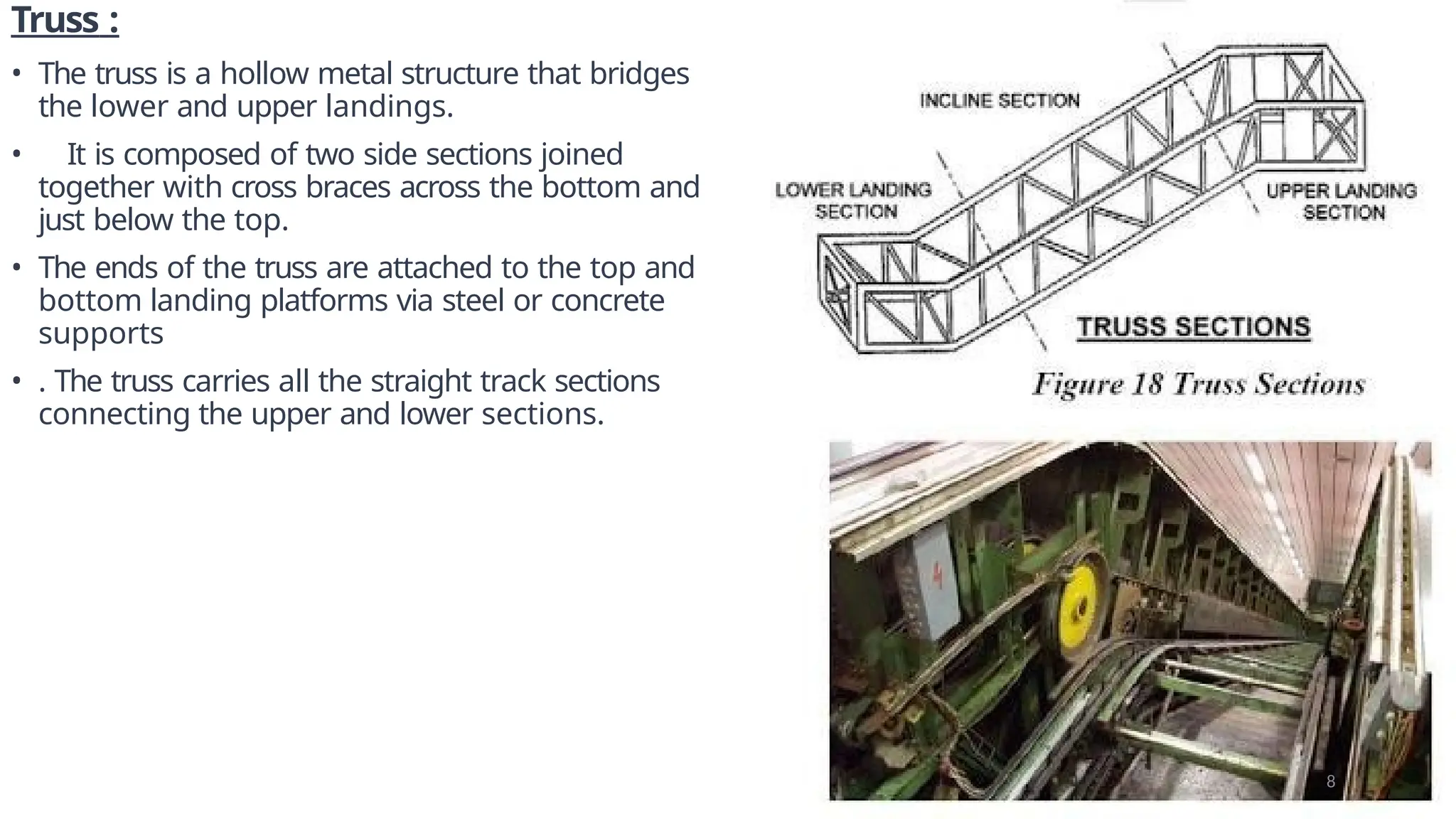 Truss :

• The truss is a hollow metal structure that bridges the lower and upper landings.

• It is composed of two side sections joined together with cross braces across the bottom and just below the top.

• The ends of the truss are attached to the top and bottom landing platforms via steel or concrete supports

• . The truss carries all the straight track sections connecting the upper and lower sections.

INCLINE SECTION

LOWER LANDING SECTION

UPPER LANDING SECTION

TRUSS SECTIONS

Figure 18 Truss Sections

8