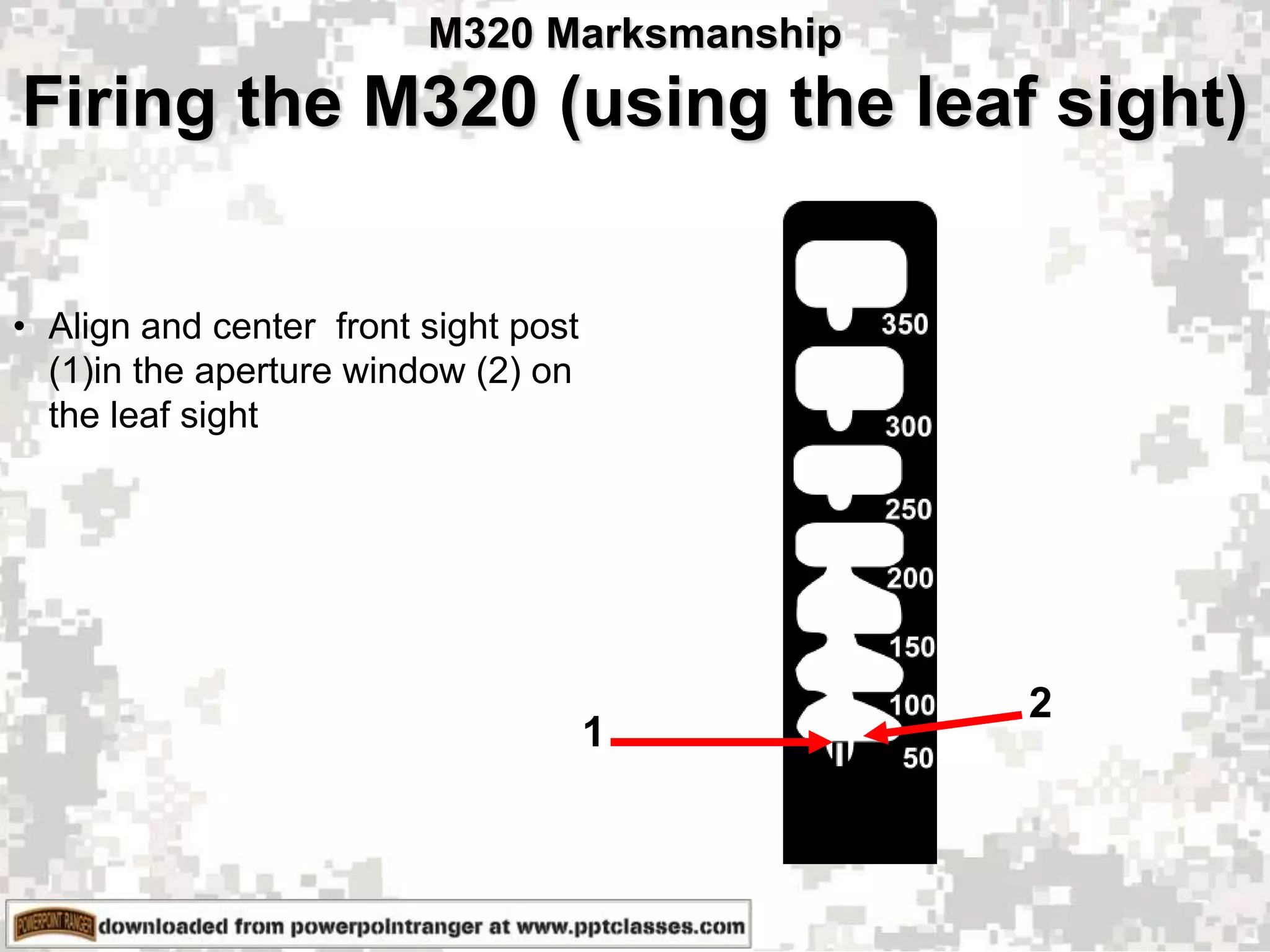 M320 Marksmanship

Firing the M320 (using the leaf sight)

• Align and center front sight post (1)in the aperture window (2) on the leaf sight

350
300
250
200
150
100
50

1
2

POWERPOINT RANGER downloaded from powerpointranger at www.pptclasses.com