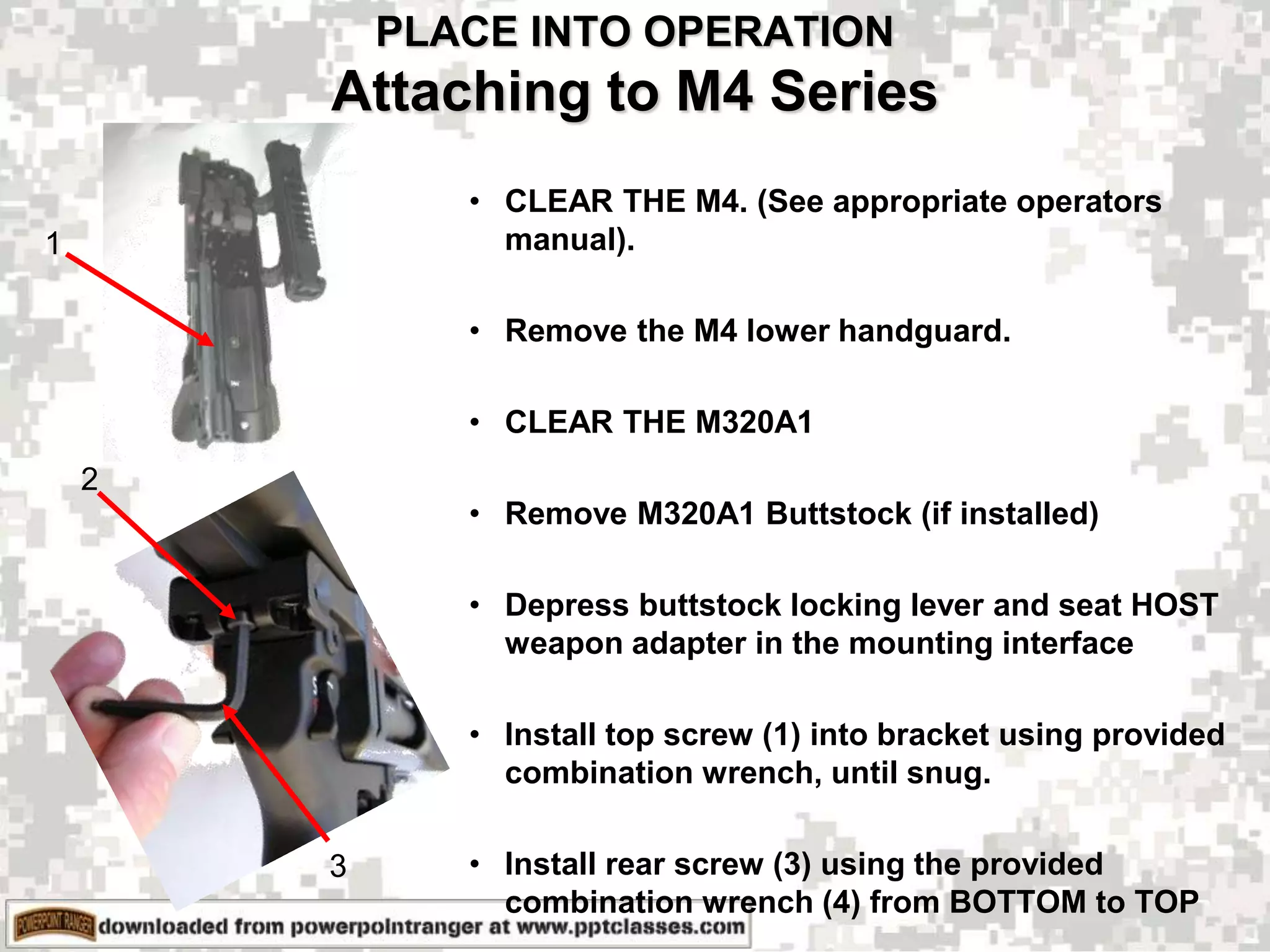 PLACE INTO OPERATION
Attaching to M4 Series

1

2

3

• CLEAR THE M4. (See appropriate operators manual).

• Remove the M4 lower handguard.

• CLEAR THE M320A1

• Remove M320A1 Buttstock (if installed)

• Depress buttstock locking lever and seat HOST weapon adapter in the mounting interface

• Install top screw (1) into bracket using provided combination wrench, until snug.

• Install rear screw (3) using the provided combination wrench (4) from BOTTOM to TOP

POWERPOINT RANGER downloaded from powerpointranger at www.pptclasses.com