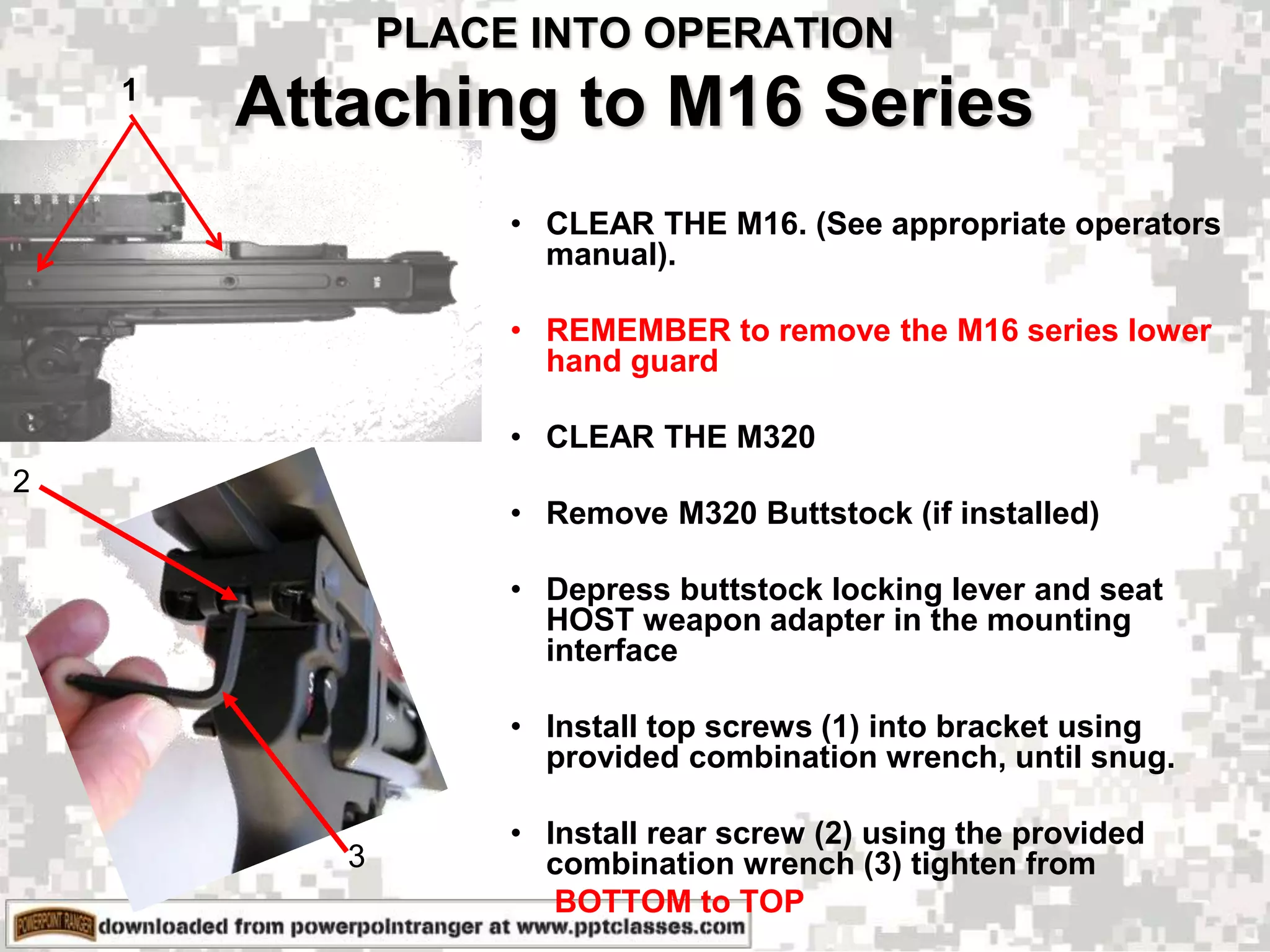 PLACE INTO OPERATION

Attaching to M16 Series

1

2

3

• CLEAR THE M16. (See appropriate operators manual).

• REMEMBER to remove the M16 series lower hand guard

• CLEAR THE M320

• Remove M320 Buttstock (if installed)

• Depress buttstock locking lever and seat HOST weapon adapter in the mounting interface

• Install top screws (1) into bracket using provided combination wrench, until snug.

• Install rear screw (2) using the provided combination wrench (3) tighten from BOTTOM to TOP

POWERPOINT RANGER downloaded from powerpointranger at www.pptclasses.com