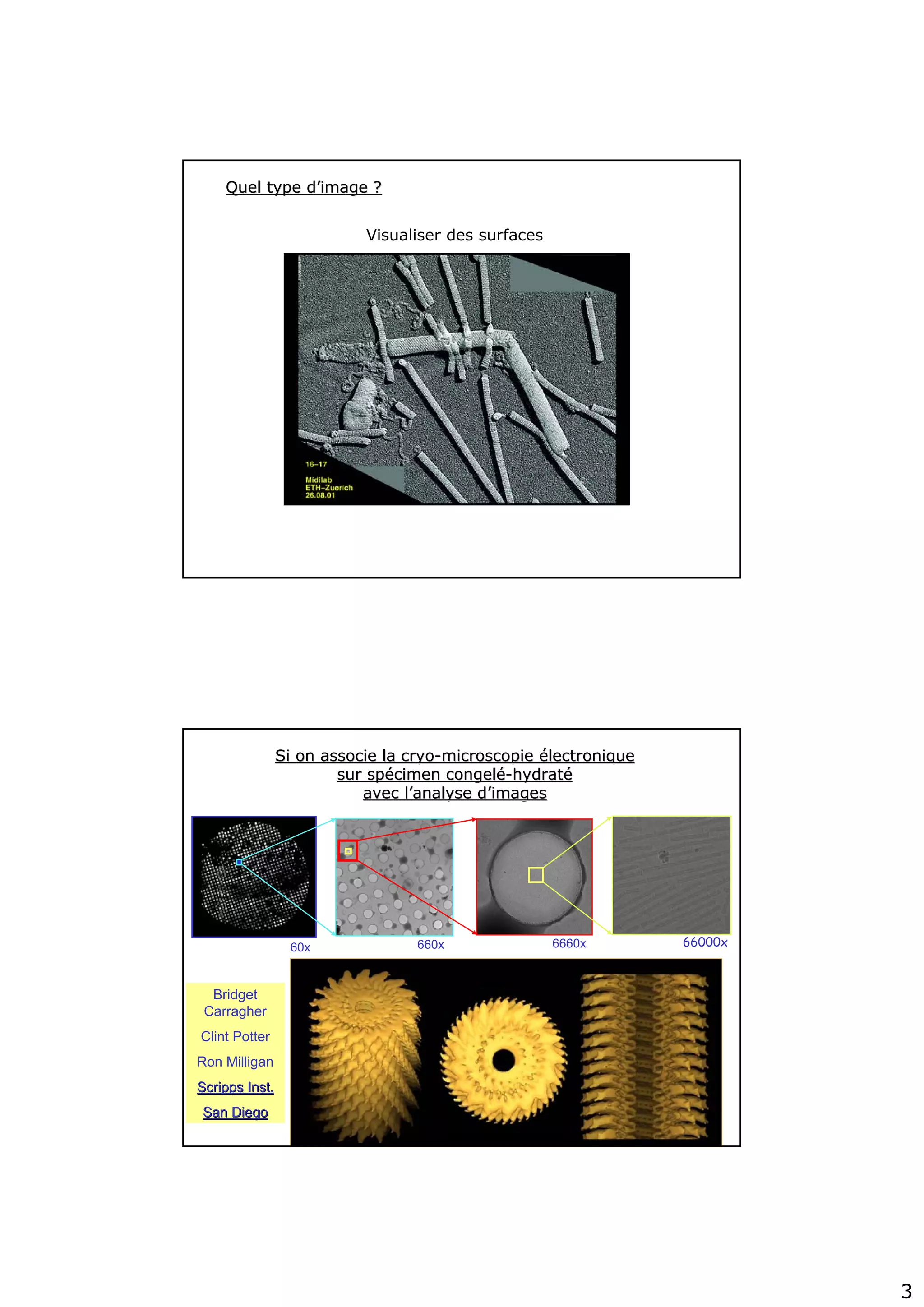 Quel type d'image ?

Visualiser des surfaces

16–17

Midilab
ETH–Zuerich
26.08.01

Si on associe la cryo-microscopie électronique
sur spécimen congelé-hydraté
avec l'analyse d'images

60x

660x

6660x

66000x

Bridget Carragher

Clint Potter

Ron Milligan

Scripps Inst.

San Diego

3