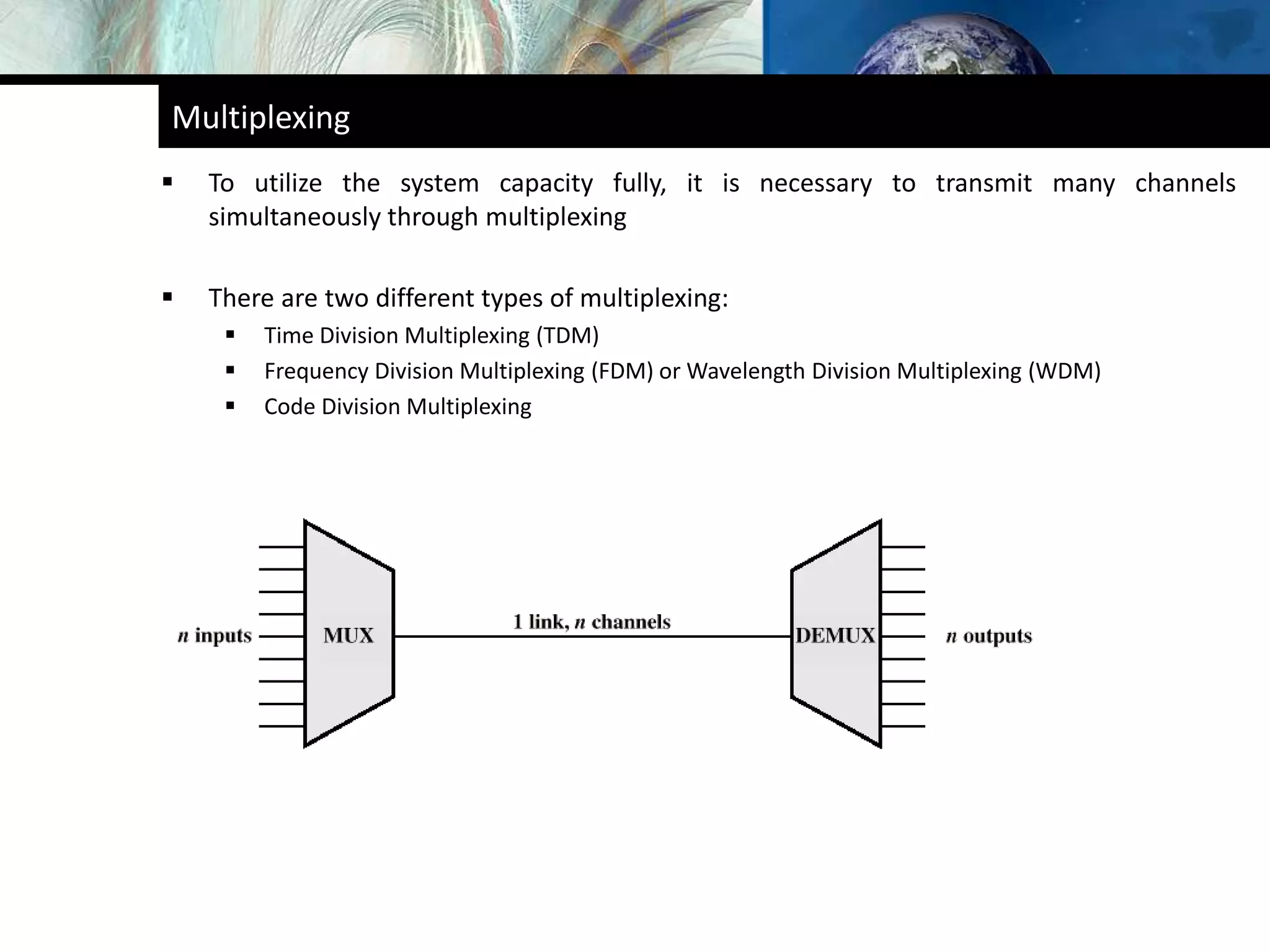 Multiplexing

▪ To utilize the system capacity fully, it is necessary to transmit many channels simultaneously through multiplexing

▪ There are two different types of multiplexing:
  ▪ Time Division Multiplexing (TDM)
  ▪ Frequency Division Multiplexing (FDM) or Wavelength Division Multiplexing (WDM)
  ▪ Code Division Multiplexing

$n$ inputs
MUX
1 link, $n$ channels
DEMUX
$n$ outputs