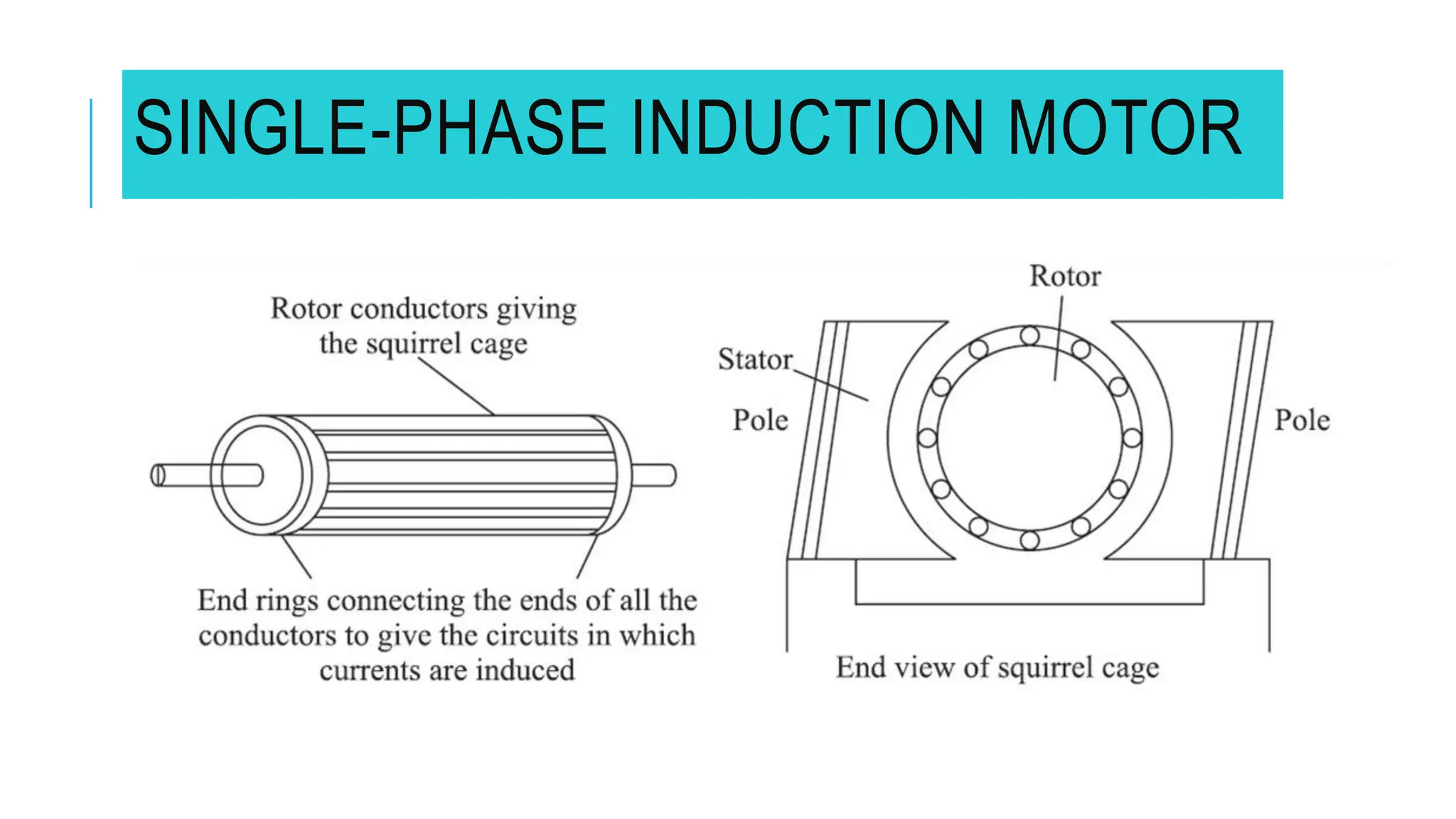 SINGLE-PHASE INDUCTION MOTOR

Rotor conductors giving the squirrel cage

End rings connecting the ends of all the conductors to give the circuits in which currents are induced

Rotor

Stator

Pole

Pole

End view of squirrel cage