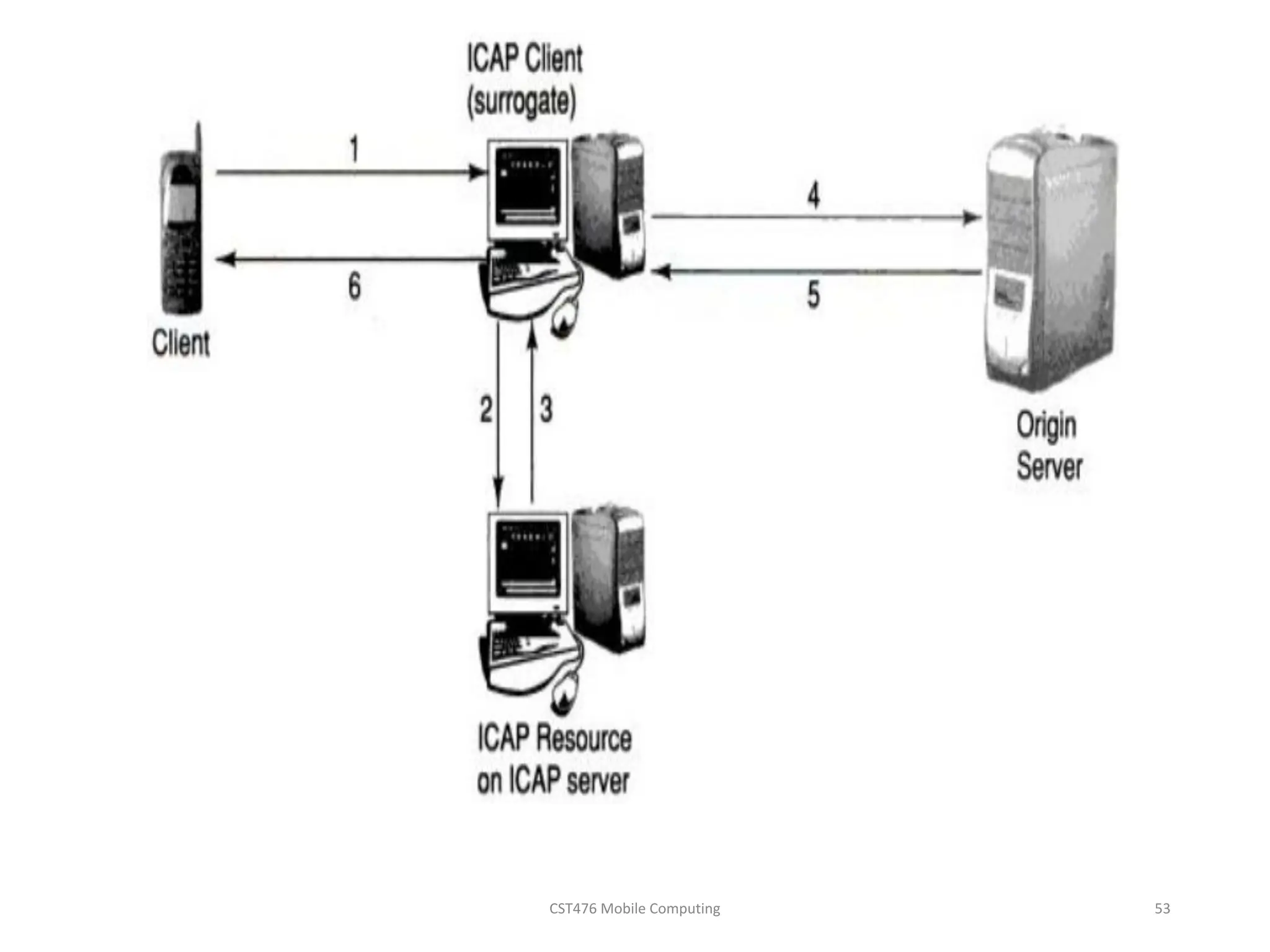 ICAP Client
(surrogate)

1

4

6

5

Client

2

3

Origin
Server

ICAP Resource
on ICAP server

CST476 Mobile Computing

53