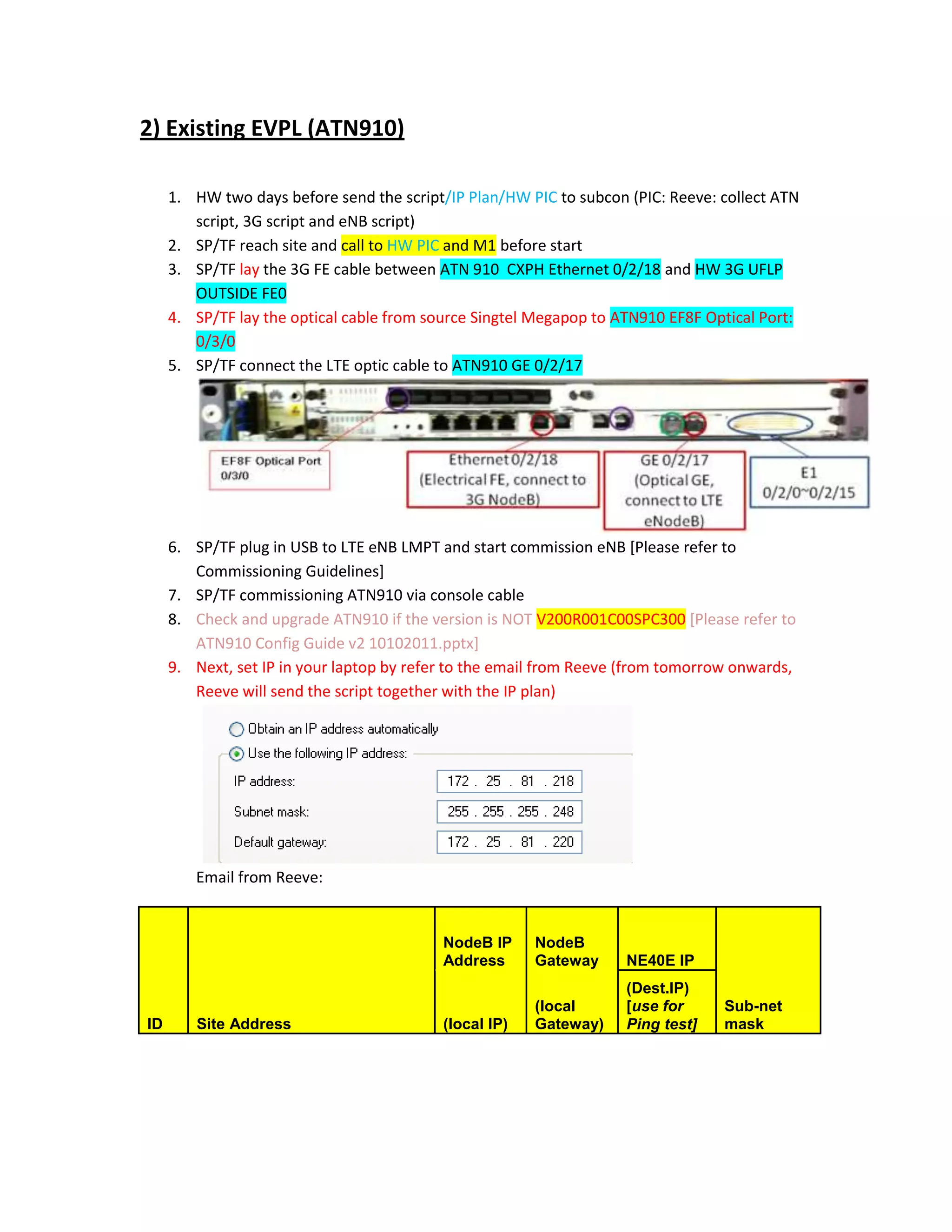 2) Existing EVPL (ATN910)

1. HW two days before send the script/IP Plan/HW PIC to subcon (PIC: Reeve: collect ATN script, 3G script and eNB script)
2. SP/TF reach site and call to HW PIC and M1 before start
3. SP/TF lay the 3G FE cable between ATN 910 CXPH Ethernet 0/2/18 and HW 3G UFLP OUTSIDE FE0
4. SP/TF lay the optical cable from source Singtel Megapop to ATN910 EF8F Optical Port: 0/3/0
5. SP/TF connect the LTE optic cable to ATN910 GE 0/2/17

EF8F Optical Port 0/3/0

Ethernet 0/2/18 (Electrical FE, connect to 3G NodeB)

GE 0/2/17 (Optical GE, connect to LTE eNodeB)

E1 0/2/0~0/2/15

6. SP/TF plug in USB to LTE eNB LMPT and start commission eNB [Please refer to Commissioning Guidelines]
7. SP/TF commissioning ATN910 via console cable
8. Check and upgrade ATN910 if the version is NOT V200R001C00SPC300 [Please refer to ATN910 Config Guide v2 10102011.pptx]
9. Next, set IP in your laptop by refer to the email from Reeve (from tomorrow onwards, Reeve will send the script together with the IP plan)

Obtain an IP address automatically
Use the following IP address:
IP address: 172 . 25 . 81 . 218
Subnet mask: 255 . 255 . 255 . 248
Default gateway: 172 . 25 . 81 . 220

Email from Reeve:

| ID | Site Address | NodeB IP Address (local IP) | NodeB Gateway (local Gateway) | NE40E IP (Dest.IP) [use for Ping test] | Sub-net mask |
|---|---|---|---|---|---|