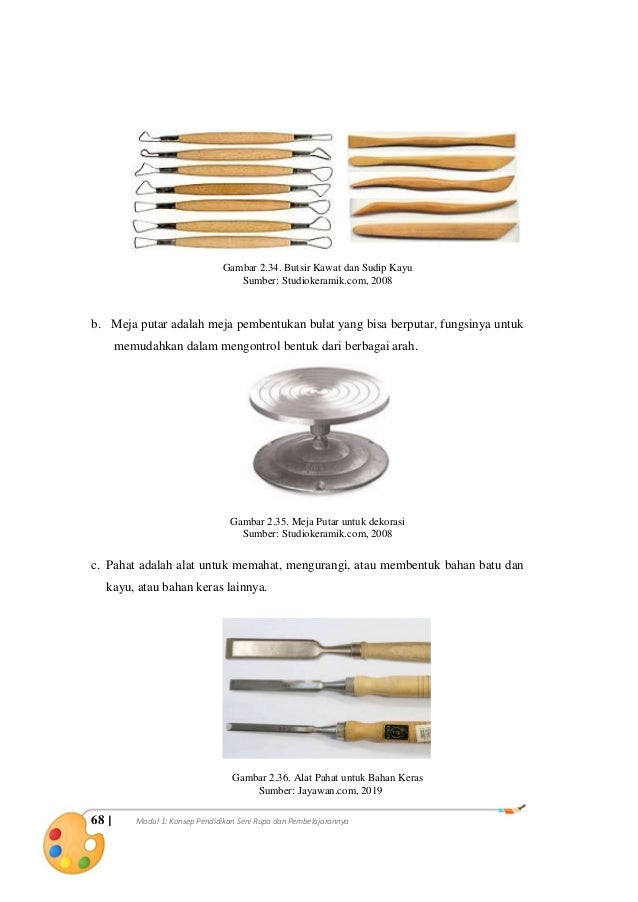 Gambar 2.34. Butsir Kawat dan Sudip Kayu
Sumber: Studiokeramik.com, 2008

b. Meja putar adalah meja pembentukan bulat yang bisa berputar, fungsinya untuk memudahkan dalam mengontrol bentuk dari berbagai arah.

Gambar 2.35. Meja Putar untuk dekorasi
Sumber: Studiokeramik.com, 2008

c. Pahat adalah alat untuk memahat, mengurangi, atau membentuk bahan batu dan kayu, atau bahan keras lainnya.

Gambar 2.36. Alat Pahat untuk Bahan Keras
Sumber: Jayawan.com, 2019

68 | Modul 1: Konsep Pendidikan Seni Rupa dan Pembelajarannya