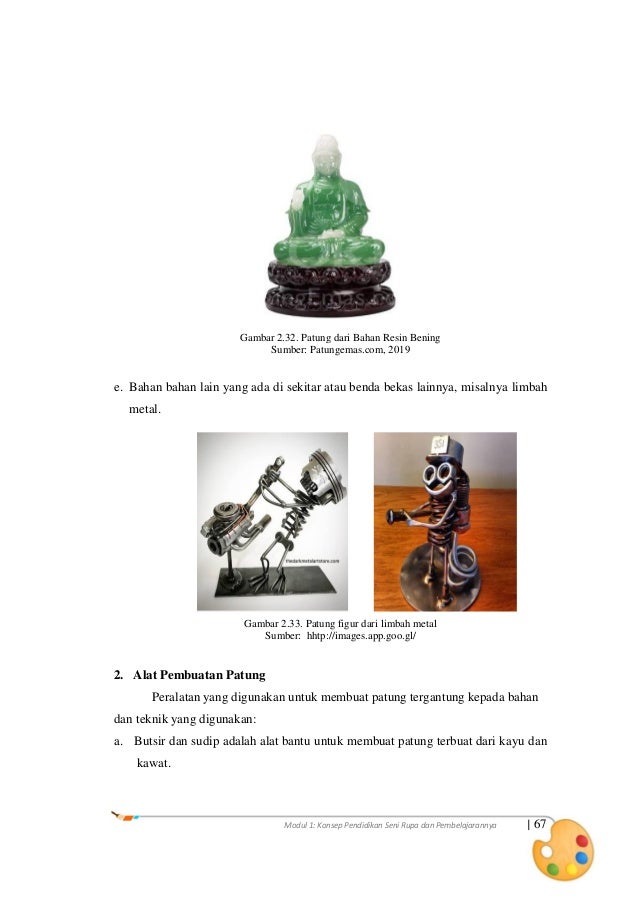 Gambar 2.32. Patung dari Bahan Resin Bening
Sumber: Patungemas.com, 2019

e. Bahan bahan lain yang ada di sekitar atau benda bekas lainnya, misalnya limbah metal.

thedarkmetalartstore.com

Gambar 2.33. Patung figur dari limbah metal
Sumber: hhtp://images.app.goo.gl/

2. Alat Pembuatan Patung

Peralatan yang digunakan untuk membuat patung tergantung kepada bahan dan teknik yang digunakan:

a. Butsir dan sudip adalah alat bantu untuk membuat patung terbuat dari kayu dan kawat.

Modul 1: Konsep Pendidikan Seni Rupa dan Pembelajarannya | 67