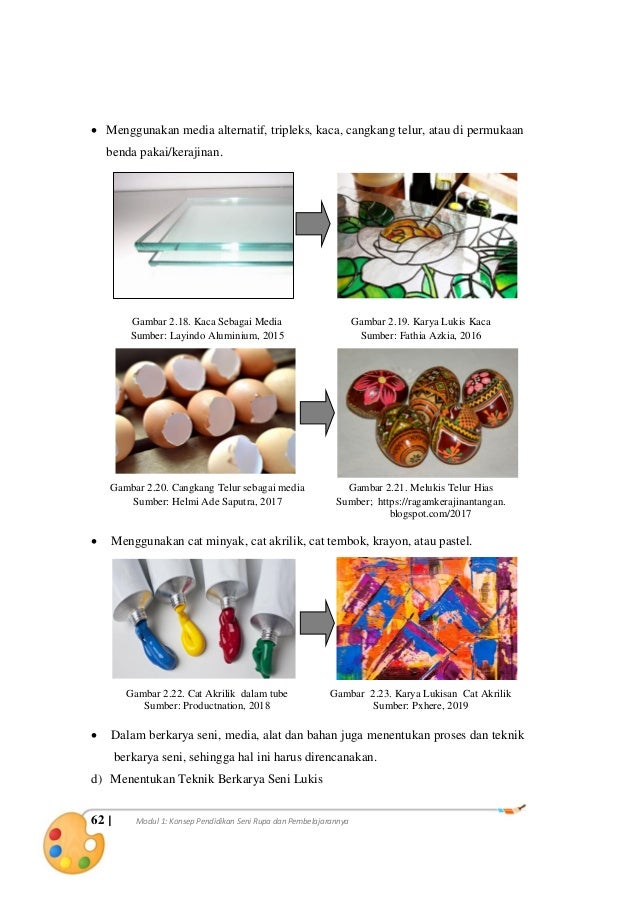 • Menggunakan media alternatif, tripleks, kaca, cangkang telur, atau di permukaan benda pakai/kerajinan.

Gambar 2.18. Kaca Sebagai Media
Sumber: Layindo Aluminium, 2015

Gambar 2.19. Karya Lukis Kaca
Sumber: Fathia Azkia, 2016

Gambar 2.20. Cangkang Telur sebagai media
Sumber: Helmi Ade Saputra, 2017

Gambar 2.21. Melukis Telur Hias
Sumber; https://ragamkerajinantangan.blogspot.com/2017

• Menggunakan cat minyak, cat akrilik, cat tembok, krayon, atau pastel.

Gambar 2.22. Cat Akrilik dalam tube
Sumber: Productnation, 2018

Gambar 2.23. Karya Lukisan Cat Akrilik
Sumber: Pxhere, 2019

• Dalam berkarya seni, media, alat dan bahan juga menentukan proses dan teknik berkarya seni, sehingga hal ini harus direncanakan.

d) Menentukan Teknik Berkarya Seni Lukis

62 | Modul 1: Konsep Pendidikan Seni Rupa dan Pembelajarannya