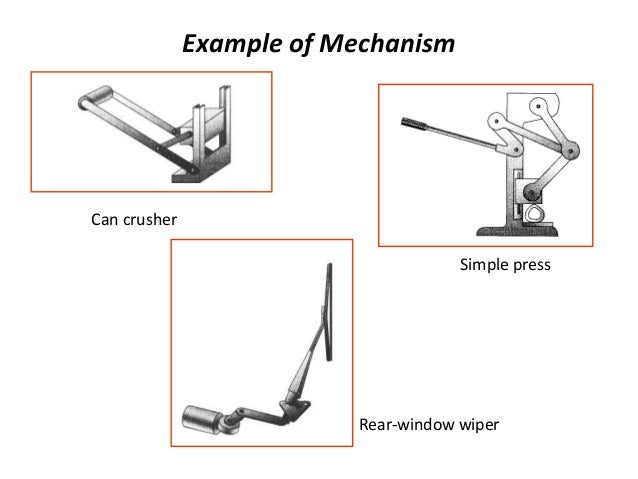 Example of Mechanism

Can crusher

Simple press

Rear-window wiper