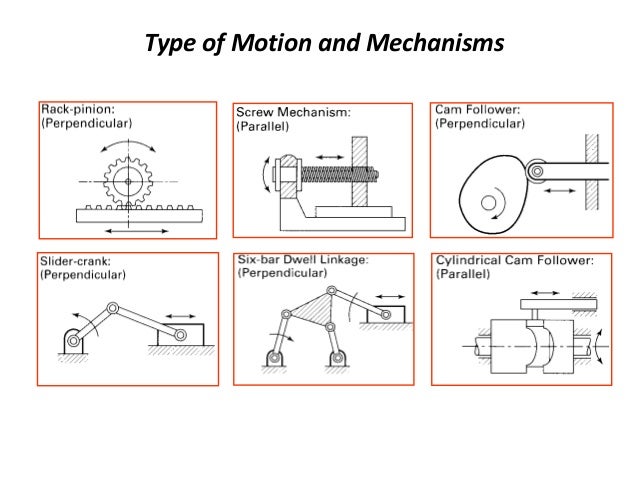 Type of Motion and Mechanisms

Rack-pinion:
(Perpendicular)

Screw Mechanism:
(Parallel)

Cam Follower:
(Perpendicular)

Slider-crank:
(Perpendicular)

Six-bar Dwell Linkage:
(Perpendicular)

Cylindrical Cam Follower:
(Parallel)