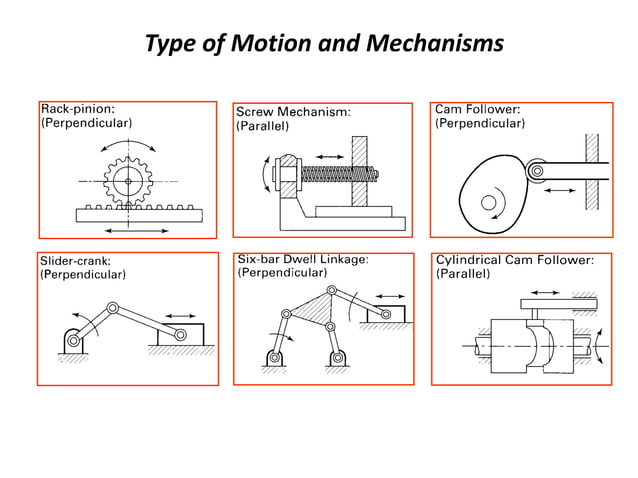 Type of Motion and Mechanisms

Rack-pinion:
(Perpendicular)

Screw Mechanism:
(Parallel)

Cam Follower:
(Perpendicular)

Slider-crank:
(Perpendicular)

Six-bar Dwell Linkage:
(Perpendicular)

Cylindrical Cam Follower:
(Parallel)