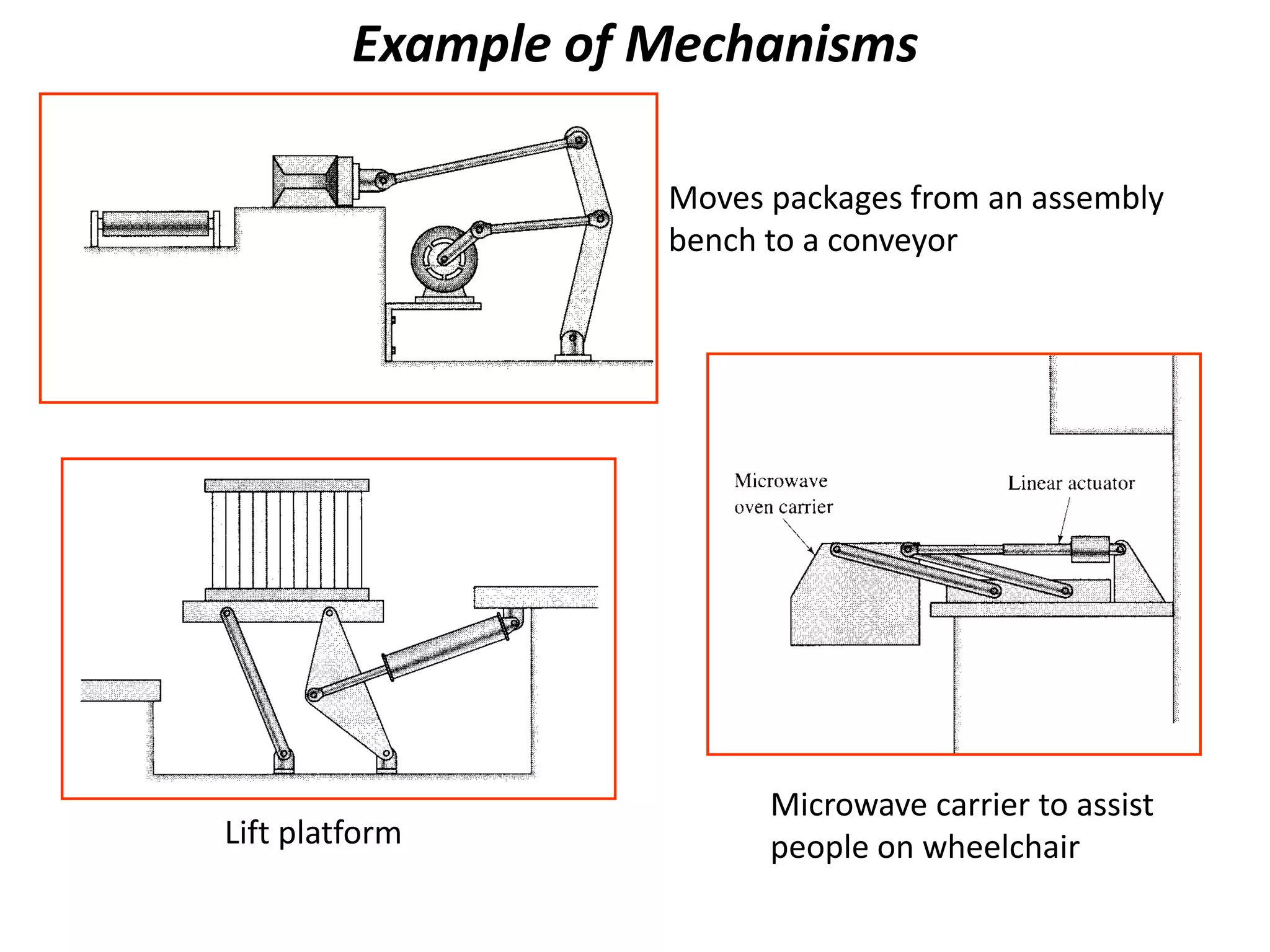 Example of Mechanisms

Moves packages from an assembly bench to a conveyor

Microwave oven carrier

Linear actuator

Lift platform

Microwave carrier to assist people on wheelchair