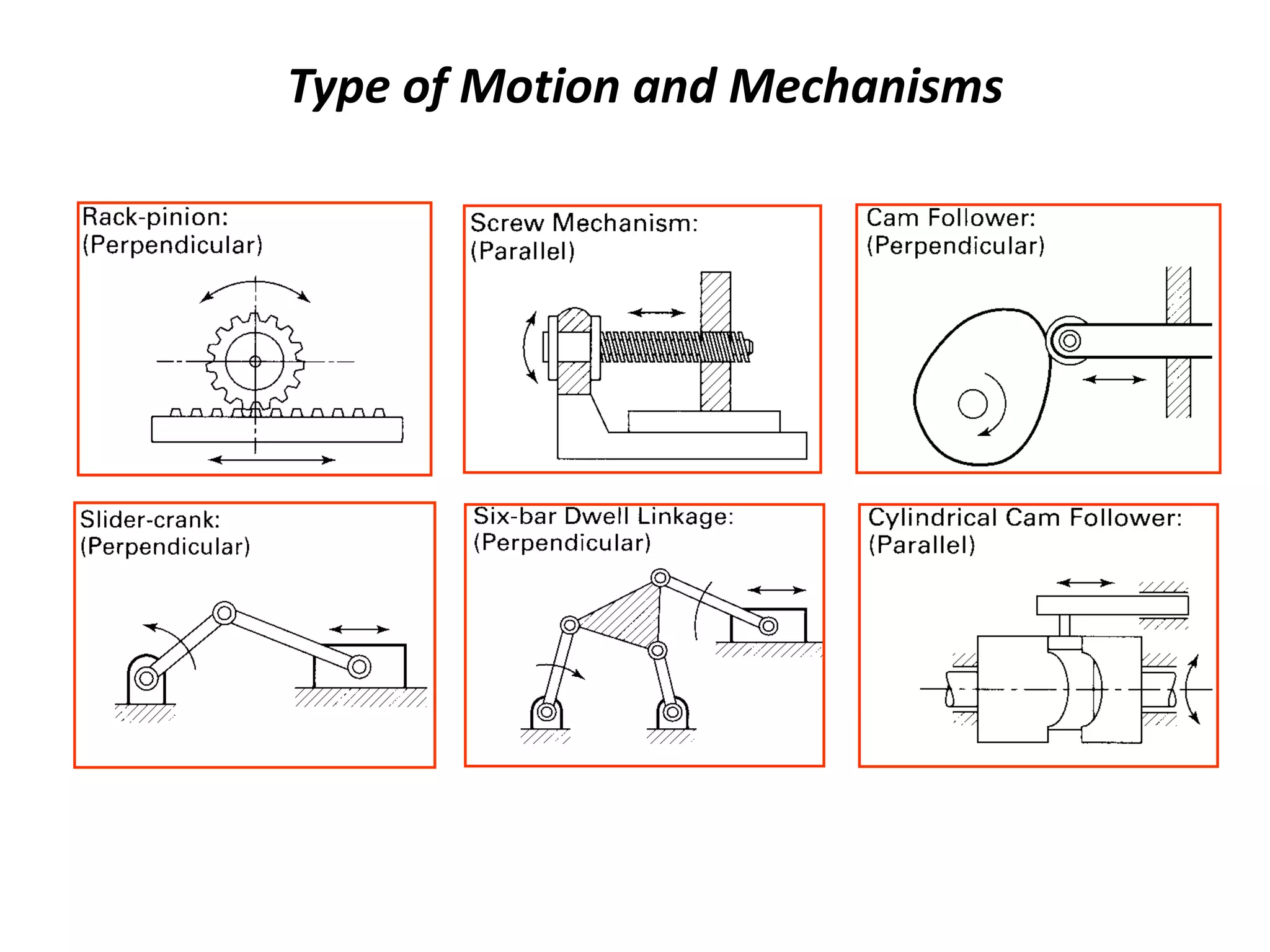 Type of Motion and Mechanisms

Rack-pinion:
(Perpendicular)

Screw Mechanism:
(Parallel)

Cam Follower:
(Perpendicular)

Slider-crank:
(Perpendicular)

Six-bar Dwell Linkage:
(Perpendicular)

Cylindrical Cam Follower:
(Parallel)