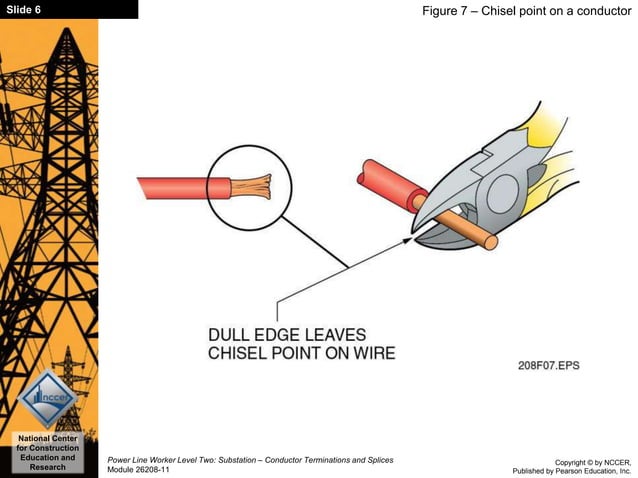 Slide 6

Figure 7 – Chisel point on a conductor

DULL EDGE LEAVES CHISEL POINT ON WIRE

208F07.EPS

nccer

National Center for Construction Education and Research

Power Line Worker Level Two: Substation – Conductor Terminations and Splices
Module 26208-11

Copyright © by NCCER, Published by Pearson Education, Inc.