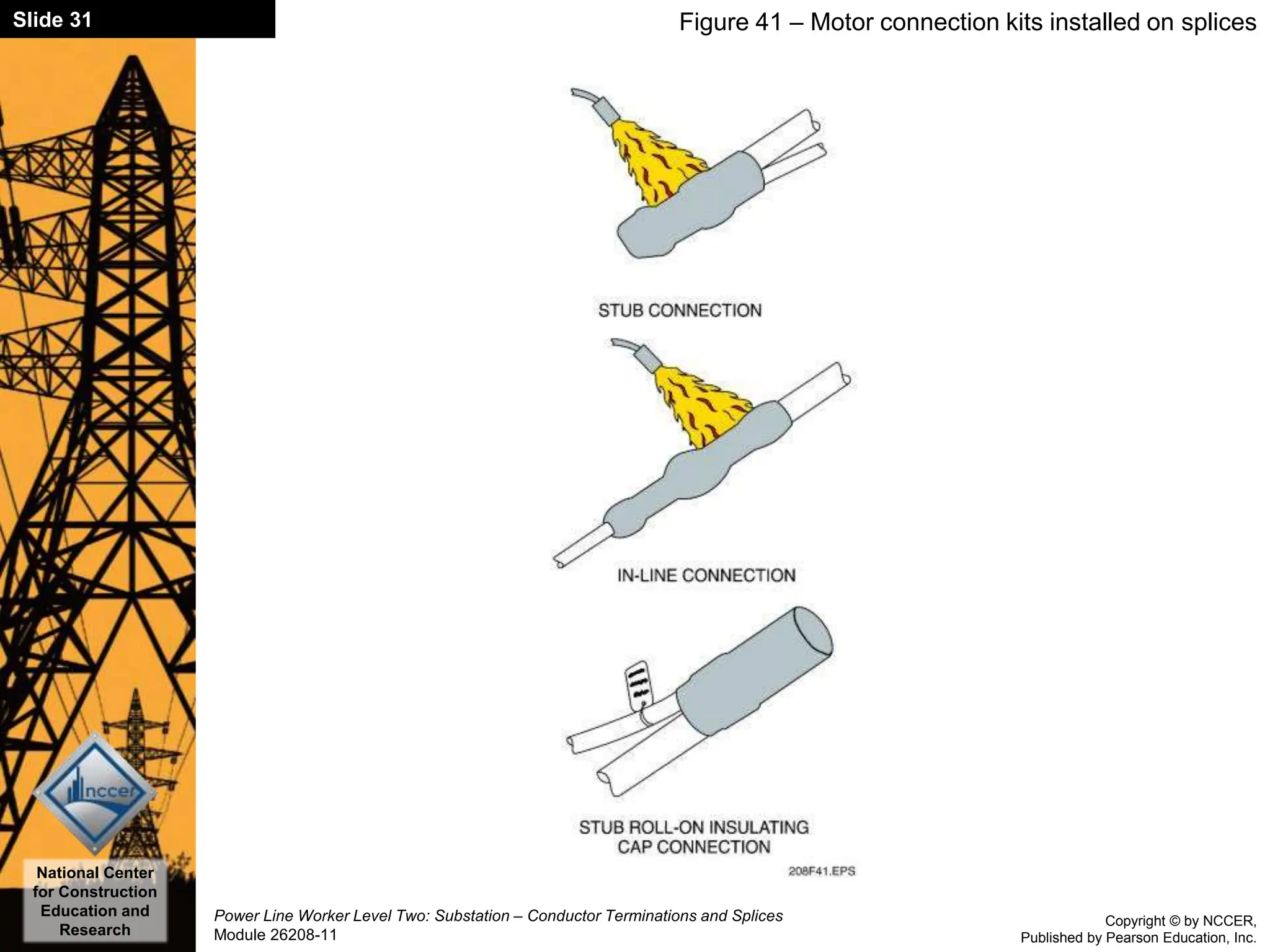 Slide 31

Figure 41 – Motor connection kits installed on splices

STUB CONNECTION

IN-LINE CONNECTION

STUB ROLL-ON INSULATING CAP CONNECTION

208F41.EPS

nccer

National Center for Construction Education and Research

Power Line Worker Level Two: Substation – Conductor Terminations and Splices
Module 26208-11

Copyright © by NCCER, Published by Pearson Education, Inc.