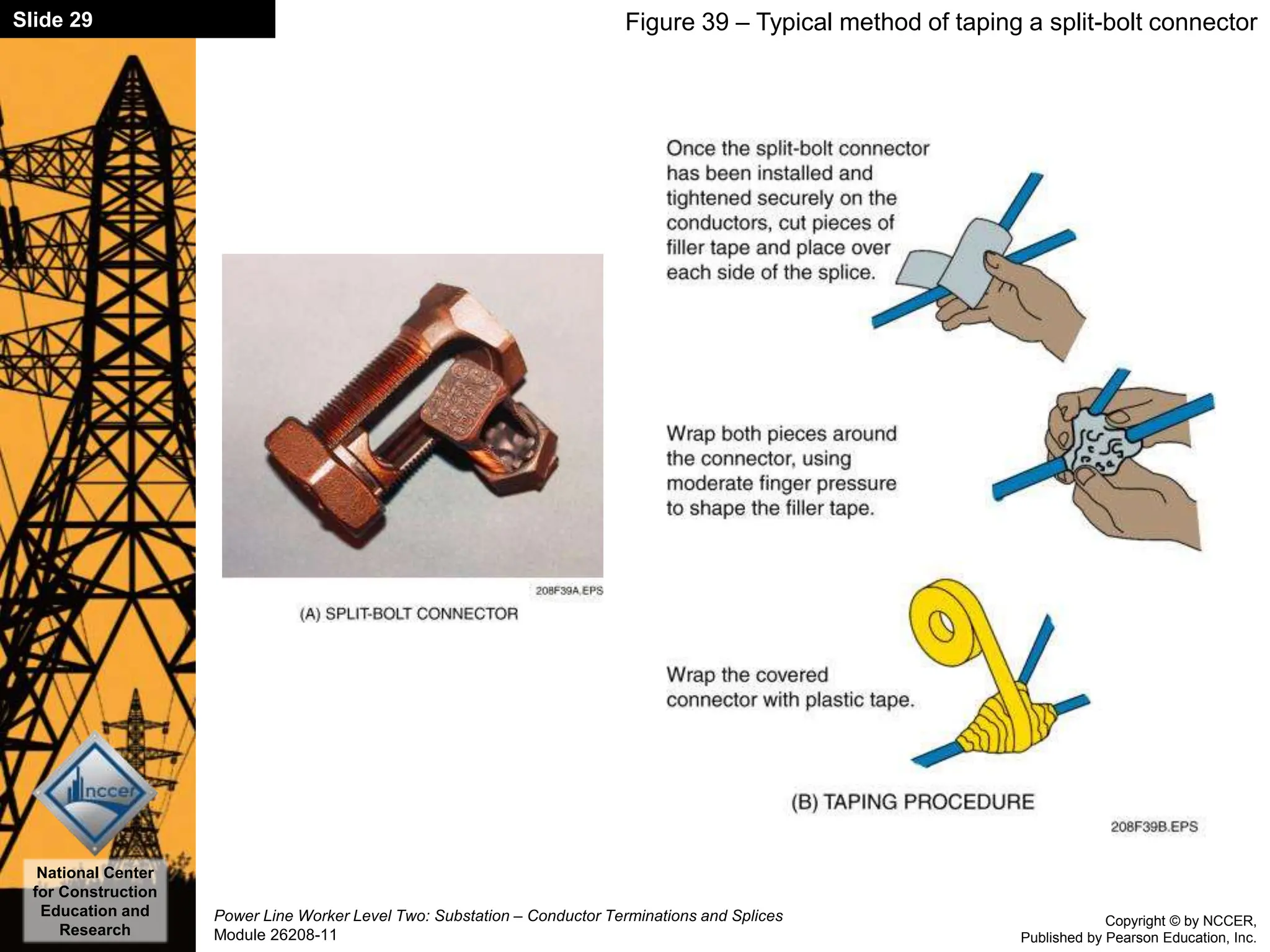 Slide 29

Figure 39 – Typical method of taping a split-bolt connector

208F39A.EPS

(A) SPLIT-BOLT CONNECTOR

Once the split-bolt connector has been installed and tightened securely on the conductors, cut pieces of filler tape and place over each side of the splice.

Wrap both pieces around the connector, using moderate finger pressure to shape the filler tape.

Wrap the covered connector with plastic tape.

(B) TAPING PROCEDURE

208F39B.EPS

nccer

National Center for Construction Education and Research

Power Line Worker Level Two: Substation – Conductor Terminations and Splices
Module 26208-11

Copyright © by NCCER, Published by Pearson Education, Inc.