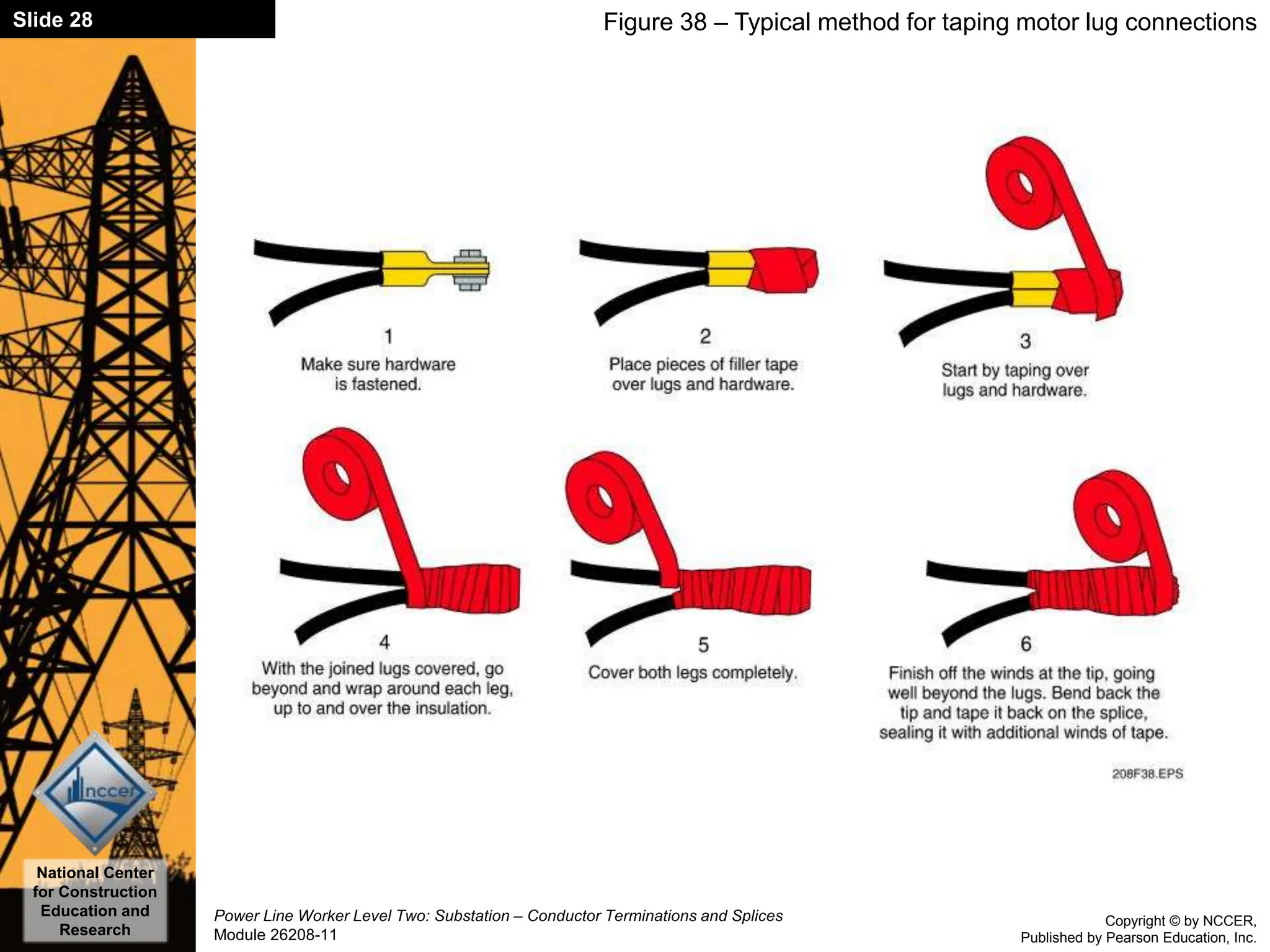 Slide 28

Figure 38 – Typical method for taping motor lug connections

1
Make sure hardware is fastened.

2
Place pieces of filler tape over lugs and hardware.

3
Start by taping over lugs and hardware.

4
With the joined lugs covered, go beyond and wrap around each leg, up to and over the insulation.

5
Cover both legs completely.

6
Finish off the winds at the tip, going well beyond the lugs. Bend back the tip and tape it back on the splice, sealing it with additional winds of tape.

208F38.EPS

nccer

National Center for Construction Education and Research

Power Line Worker Level Two: Substation – Conductor Terminations and Splices
Module 26208-11

Copyright © by NCCER, Published by Pearson Education, Inc.