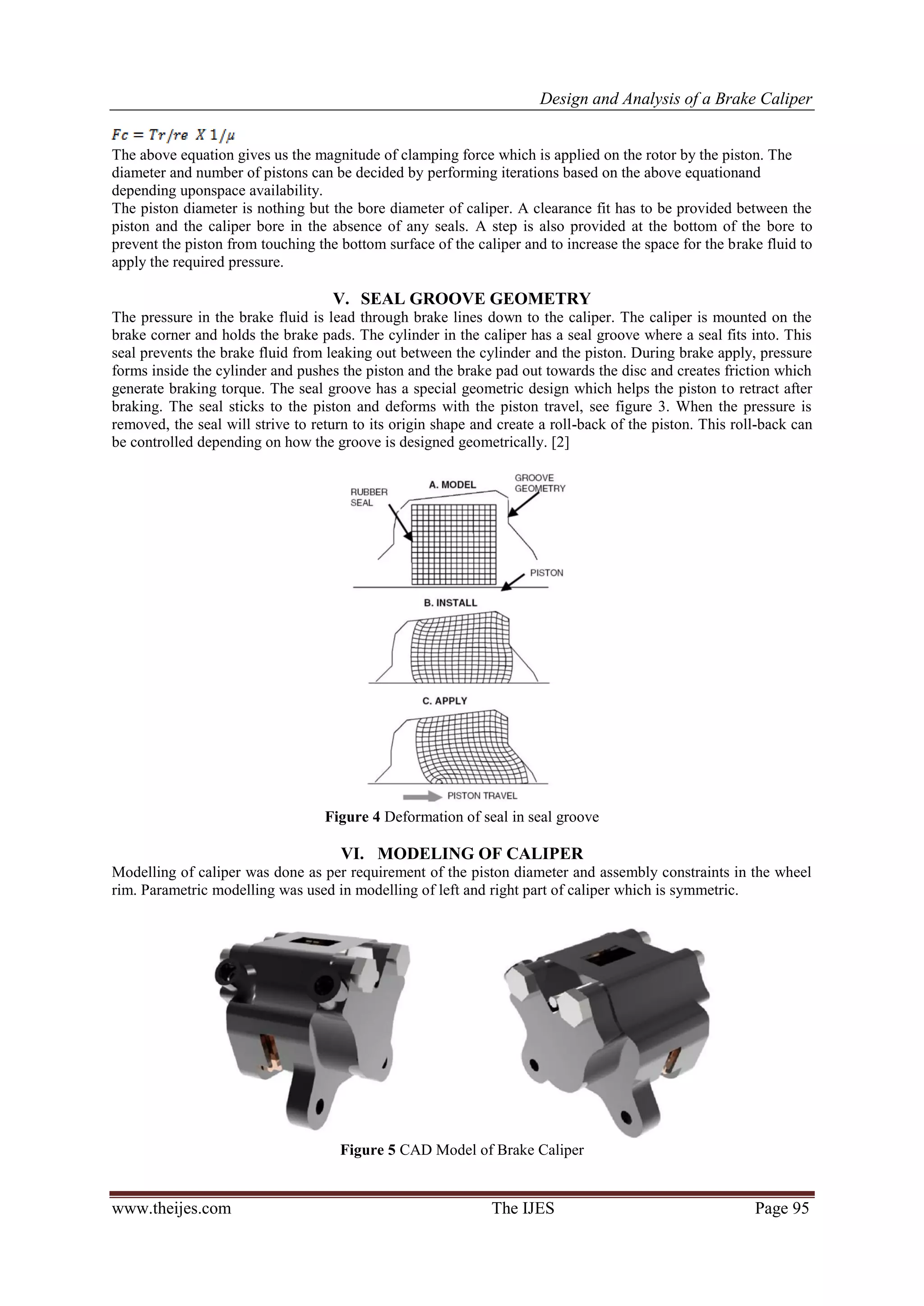 Design and Analysis of a Brake Caliper

$Fc = Tr/re \ X \ 1/\mu$

The above equation gives us the magnitude of clamping force which is applied on the rotor by the piston. The diameter and number of pistons can be decided by performing iterations based on the above equationand depending uponspace availability.

The piston diameter is nothing but the bore diameter of caliper. A clearance fit has to be provided between the piston and the caliper bore in the absence of any seals. A step is also provided at the bottom of the bore to prevent the piston from touching the bottom surface of the caliper and to increase the space for the brake fluid to apply the required pressure.

V. SEAL GROOVE GEOMETRY

The pressure in the brake fluid is lead through brake lines down to the caliper. The caliper is mounted on the brake corner and holds the brake pads. The cylinder in the caliper has a seal groove where a seal fits into. This seal prevents the brake fluid from leaking out between the cylinder and the piston. During brake apply, pressure forms inside the cylinder and pushes the piston and the brake pad out towards the disc and creates friction which generate braking torque. The seal groove has a special geometric design which helps the piston to retract after braking. The seal sticks to the piston and deforms with the piston travel, see figure 3. When the pressure is removed, the seal will strive to return to its origin shape and create a roll-back of the piston. This roll-back can be controlled depending on how the groove is designed geometrically. [2]

RUBBER SEAL
A. MODEL
GROOVE GEOMETRY
PISTON
B. INSTALL
C. APPLY
PISTON TRAVEL

Figure 4 Deformation of seal in seal groove

VI. MODELING OF CALIPER

Modelling of caliper was done as per requirement of the piston diameter and assembly constraints in the wheel rim. Parametric modelling was used in modelling of left and right part of caliper which is symmetric.

Figure 5 CAD Model of Brake Caliper

www.theijes.com The IJES Page 95