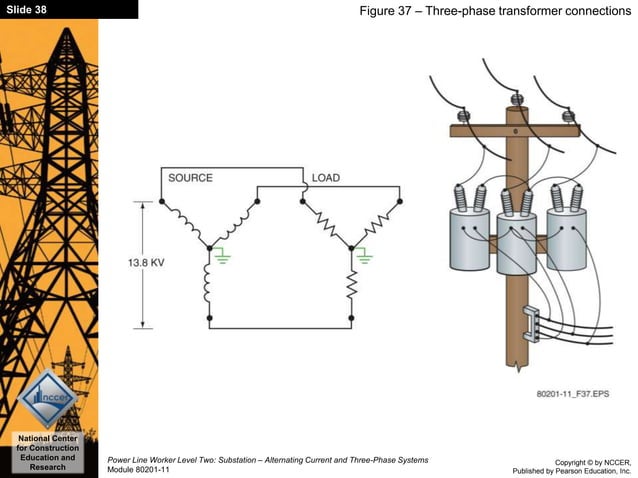 Slide 38

Figure 37 – Three-phase transformer connections

SOURCE

LOAD

13.8 KV

80201-11_F37.EPS

nccer

National Center for Construction Education and Research

Power Line Worker Level Two: Substation – Alternating Current and Three-Phase Systems
Module 80201-11

Copyright © by NCCER,
Published by Pearson Education, Inc.