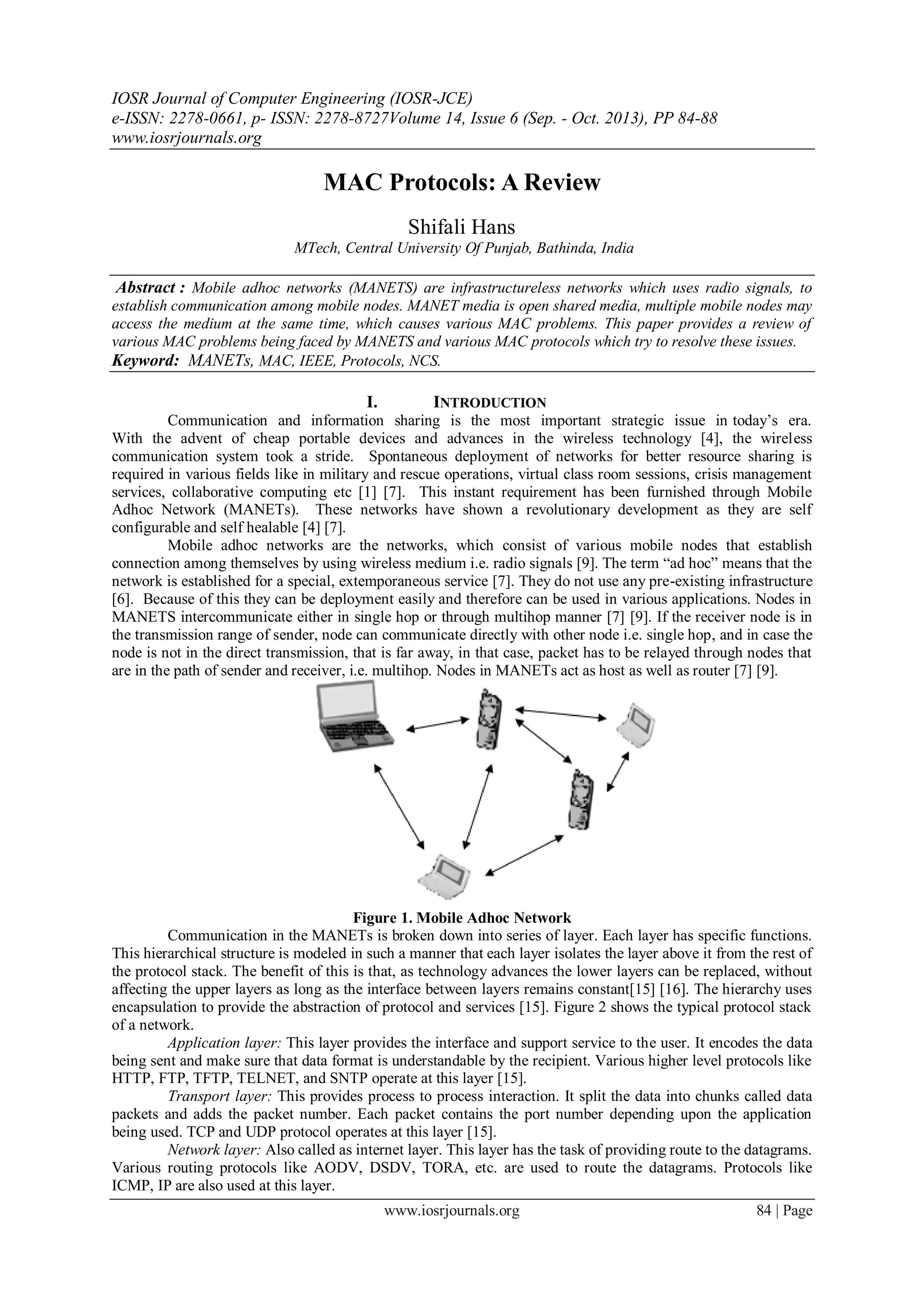 IOSR Journal of Computer Engineering (IOSR-JCE)
e-ISSN: 2278-0661, p- ISSN: 2278-8727Volume 14, Issue 6 (Sep. - Oct. 2013), PP 84-88
www.iosrjournals.org

MAC Protocols: A Review

Shifali Hans
MTech, Central University Of Punjab, Bathinda, India

Abstract : Mobile adhoc networks (MANETS) are infrastructureless networks which uses radio signals, to establish communication among mobile nodes. MANET media is open shared media, multiple mobile nodes may access the medium at the same time, which causes various MAC problems. This paper provides a review of various MAC problems being faced by MANETS and various MAC protocols which try to resolve these issues.
Keyword: MANETs, MAC, IEEE, Protocols, NCS.

I. INTRODUCTION
Communication and information sharing is the most important strategic issue in today's era. With the advent of cheap portable devices and advances in the wireless technology [4], the wireless communication system took a stride. Spontaneous deployment of networks for better resource sharing is required in various fields like in military and rescue operations, virtual class room sessions, crisis management services, collaborative computing etc [1] [7]. This instant requirement has been furnished through Mobile Adhoc Network (MANETs). These networks have shown a revolutionary development as they are self configurable and self healable [4] [7].

Mobile adhoc networks are the networks, which consist of various mobile nodes that establish connection among themselves by using wireless medium i.e. radio signals [9]. The term "ad hoc" means that the network is established for a special, extemporaneous service [7]. They do not use any pre-existing infrastructure [6]. Because of this they can be deployment easily and therefore can be used in various applications. Nodes in MANETS intercommunicate either in single hop or through multihop manner [7] [9]. If the receiver node is in the transmission range of sender, node can communicate directly with other node i.e. single hop, and in case the node is not in the direct transmission, that is far away, in that case, packet has to be relayed through nodes that are in the path of sender and receiver, i.e. multihop. Nodes in MANETs act as host as well as router [7] [9].

Figure 1. Mobile Adhoc Network
Communication in the MANETs is broken down into series of layer. Each layer has specific functions. This hierarchical structure is modeled in such a manner that each layer isolates the layer above it from the rest of the protocol stack. The benefit of this is that, as technology advances the lower layers can be replaced, without affecting the upper layers as long as the interface between layers remains constant[15] [16]. The hierarchy uses encapsulation to provide the abstraction of protocol and services [15]. Figure 2 shows the typical protocol stack of a network.

Application layer: This layer provides the interface and support service to the user. It encodes the data being sent and make sure that data format is understandable by the recipient. Various higher level protocols like HTTP, FTP, TFTP, TELNET, and SNTP operate at this layer [15].

Transport layer: This provides process to process interaction. It split the data into chunks called data packets and adds the packet number. Each packet contains the port number depending upon the application being used. TCP and UDP protocol operates at this layer [15].

Network layer: Also called as internet layer. This layer has the task of providing route to the datagrams. Various routing protocols like AODV, DSDV, TORA, etc. are used to route the datagrams. Protocols like ICMP, IP are also used at this layer.

www.iosrjournals.org 84 | Page