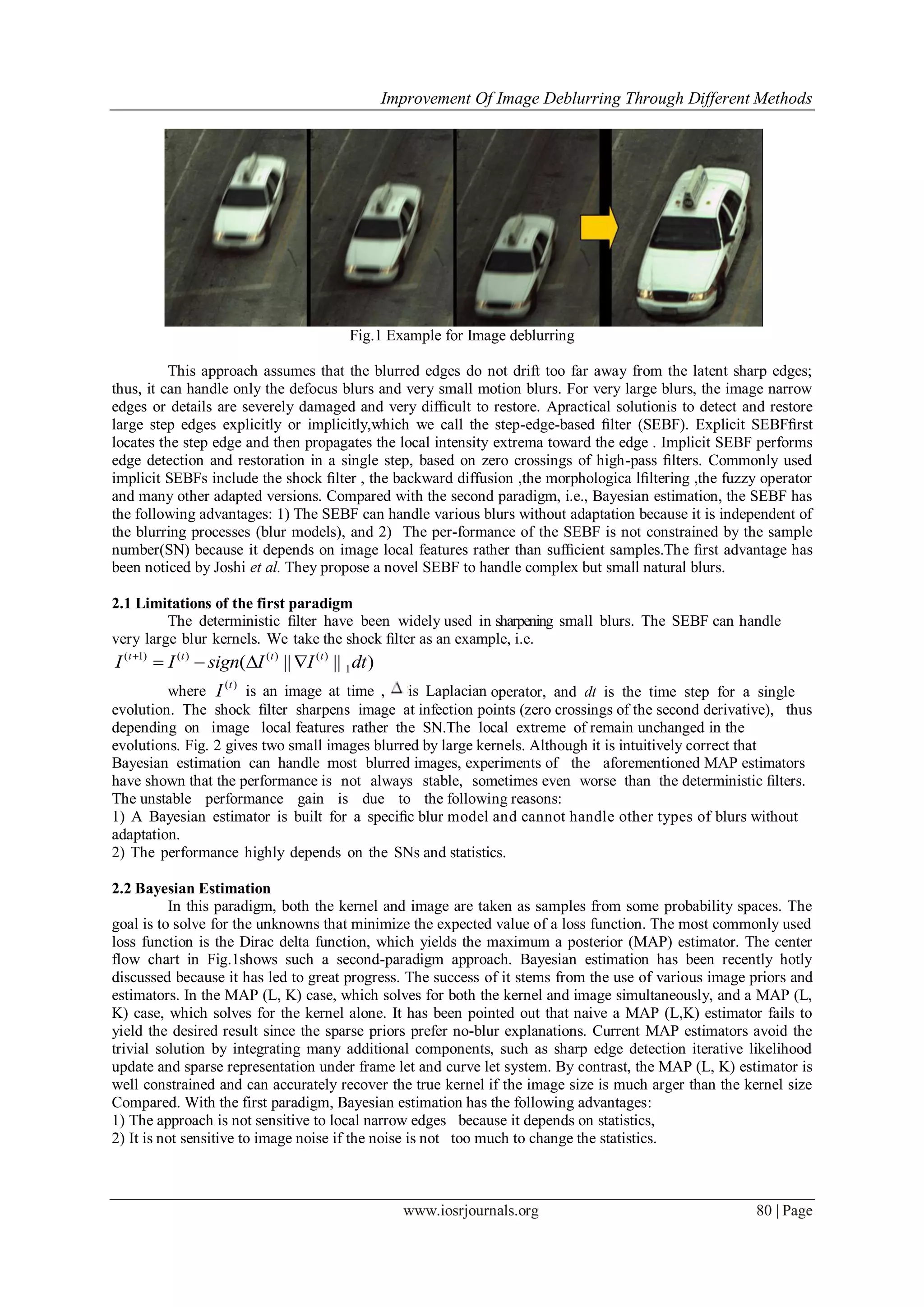 Improvement Of Image Deblurring Through Different Methods

Fig.1 Example for Image deblurring

This approach assumes that the blurred edges do not drift too far away from the latent sharp edges; thus, it can handle only the defocus blurs and very small motion blurs. For very large blurs, the image narrow edges or details are severely damaged and very difficult to restore. Apractical solutionis to detect and restore large step edges explicitly or implicitly,which we call the step-edge-based filter (SEBF). Explicit SEBFfirst locates the step edge and then propagates the local intensity extrema toward the edge . Implicit SEBF performs edge detection and restoration in a single step, based on zero crossings of high-pass filters. Commonly used implicit SEBFs include the shock filter , the backward diffusion ,the morphologica lfiltering ,the fuzzy operator and many other adapted versions. Compared with the second paradigm, i.e., Bayesian estimation, the SEBF has the following advantages: 1) The SEBF can handle various blurs without adaptation because it is independent of the blurring processes (blur models), and 2) The per-formance of the SEBF is not constrained by the sample number(SN) because it depends on image local features rather than sufficient samples.The first advantage has been noticed by Joshi et al. They propose a novel SEBF to handle complex but small natural blurs.

2.1 Limitations of the first paradigm
The deterministic filter have been widely used in sharpening small blurs. The SEBF can handle very large blur kernels. We take the shock filter as an example, i.e.
$I^{(t+1)} = I^{(t)} - sign(\Delta I^{(t)} \| \nabla I^{(t)} \|_1 dt)$
where $I^{(t)}$ is an image at time , $\Delta$ is Laplacian operator, and $dt$ is the time step for a single evolution. The shock filter sharpens image at infection points (zero crossings of the second derivative), thus depending on image local features rather the SN.The local extreme of remain unchanged in the evolutions. Fig. 2 gives two small images blurred by large kernels. Although it is intuitively correct that Bayesian estimation can handle most blurred images, experiments of the aforementioned MAP estimators have shown that the performance is not always stable, sometimes even worse than the deterministic filters. The unstable performance gain is due to the following reasons:
1) A Bayesian estimator is built for a specific blur model and cannot handle other types of blurs without adaptation.
2) The performance highly depends on the SNs and statistics.

2.2 Bayesian Estimation
In this paradigm, both the kernel and image are taken as samples from some probability spaces. The goal is to solve for the unknowns that minimize the expected value of a loss function. The most commonly used loss function is the Dirac delta function, which yields the maximum a posterior (MAP) estimator. The center flow chart in Fig.1shows such a second-paradigm approach. Bayesian estimation has been recently hotly discussed because it has led to great progress. The success of it stems from the use of various image priors and estimators. In the MAP (L, K) case, which solves for both the kernel and image simultaneously, and a MAP (L, K) case, which solves for the kernel alone. It has been pointed out that naive a MAP (L,K) estimator fails to yield the desired result since the sparse priors prefer no-blur explanations. Current MAP estimators avoid the trivial solution by integrating many additional components, such as sharp edge detection iterative likelihood update and sparse representation under frame let and curve let system. By contrast, the MAP (L, K) estimator is well constrained and can accurately recover the true kernel if the image size is much arger than the kernel size Compared. With the first paradigm, Bayesian estimation has the following advantages:
1) The approach is not sensitive to local narrow edges because it depends on statistics,
2) It is not sensitive to image noise if the noise is not too much to change the statistics.

www.iosrjournals.org 80 | Page