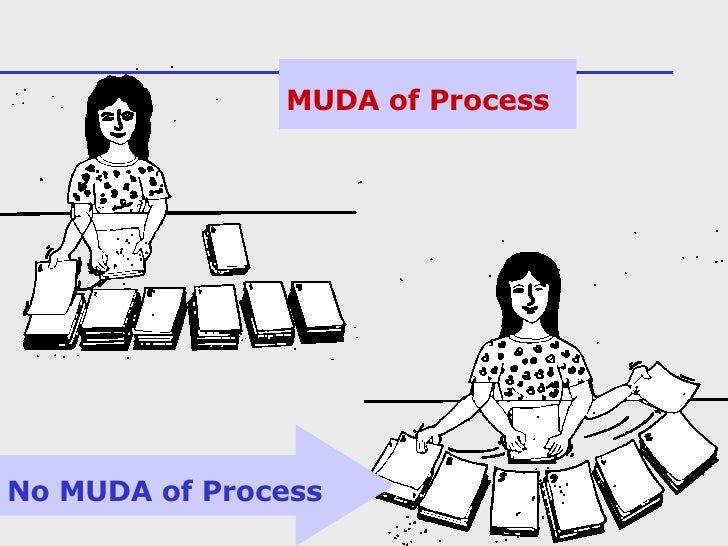 MUDA of Process

No MUDA of Process