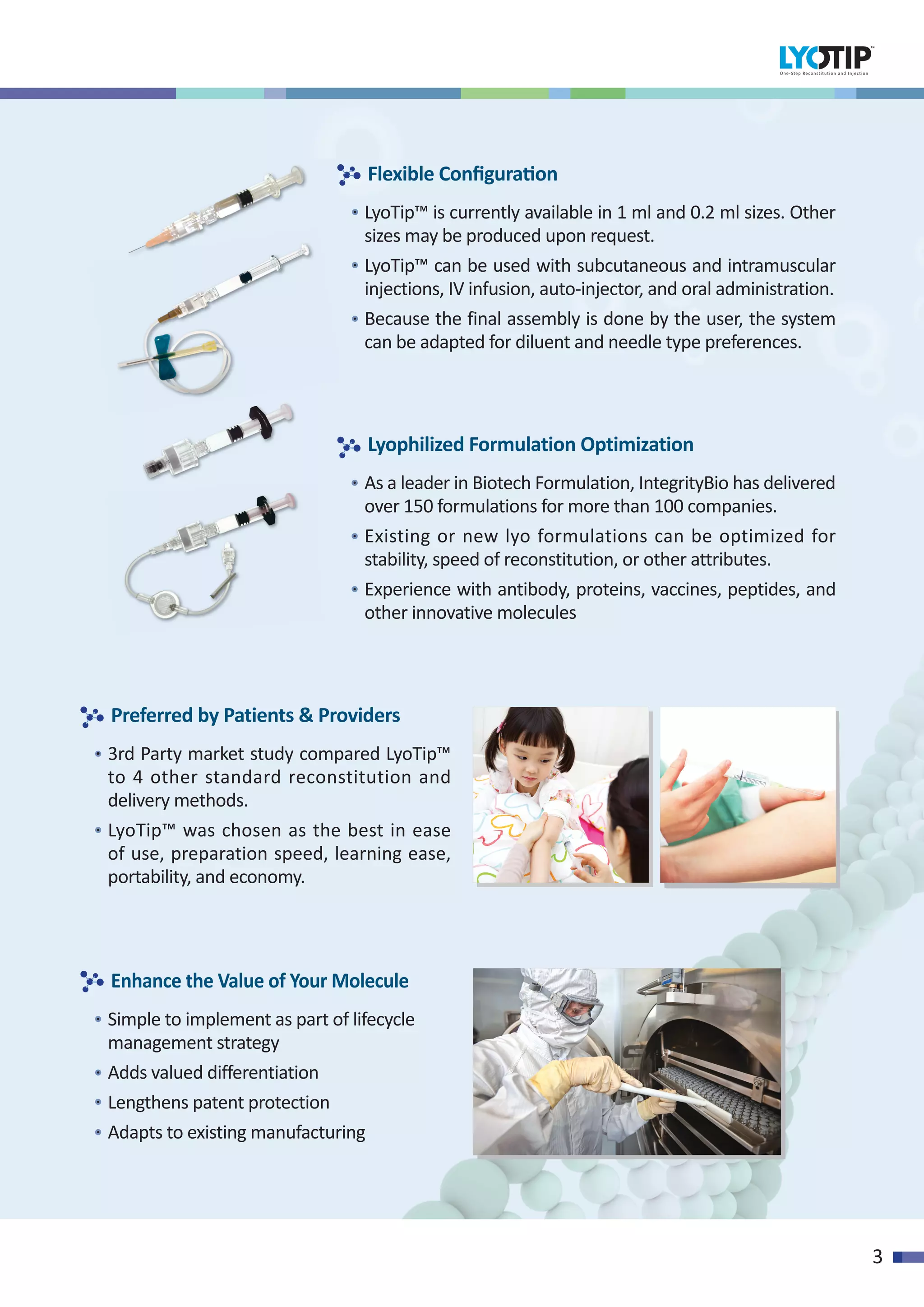 LYOTIP™
One-Step Reconstitution and Injection

Flexible Configuration

• LyoTip™ is currently available in 1 ml and 0.2 ml sizes. Other sizes may be produced upon request.
• LyoTip™ can be used with subcutaneous and intramuscular injections, IV infusion, auto-injector, and oral administration.
• Because the final assembly is done by the user, the system can be adapted for diluent and needle type preferences.

Lyophilized Formulation Optimization

• As a leader in Biotech Formulation, IntegrityBio has delivered over 150 formulations for more than 100 companies.
• Existing or new lyo formulations can be optimized for stability, speed of reconstitution, or other attributes.
• Experience with antibody, proteins, vaccines, peptides, and other innovative molecules

Preferred by Patients & Providers

• 3rd Party market study compared LyoTip™ to 4 other standard reconstitution and delivery methods.
• LyoTip™ was chosen as the best in ease of use, preparation speed, learning ease, portability, and economy.

Enhance the Value of Your Molecule

• Simple to implement as part of lifecycle management strategy
• Adds valued differentiation
• Lengthens patent protection
• Adapts to existing manufacturing

3