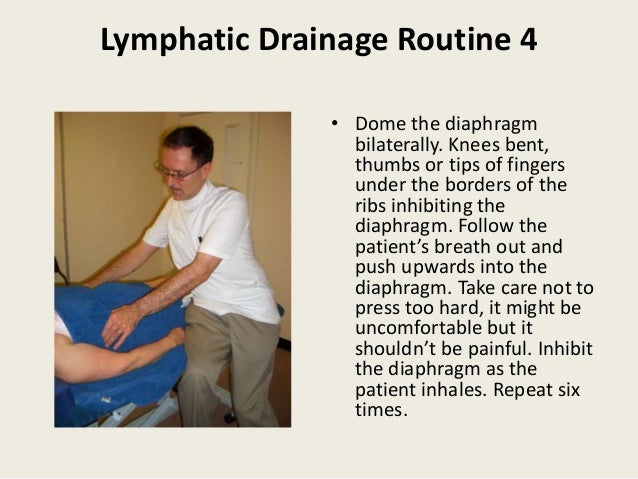 Lymphatic Drainage Routine 4

• Dome the diaphragm bilaterally. Knees bent, thumbs or tips of fingers under the borders of the ribs inhibiting the diaphragm. Follow the patient's breath out and push upwards into the diaphragm. Take care not to press too hard, it might be uncomfortable but it shouldn't be painful. Inhibit the diaphragm as the patient inhales. Repeat six times.