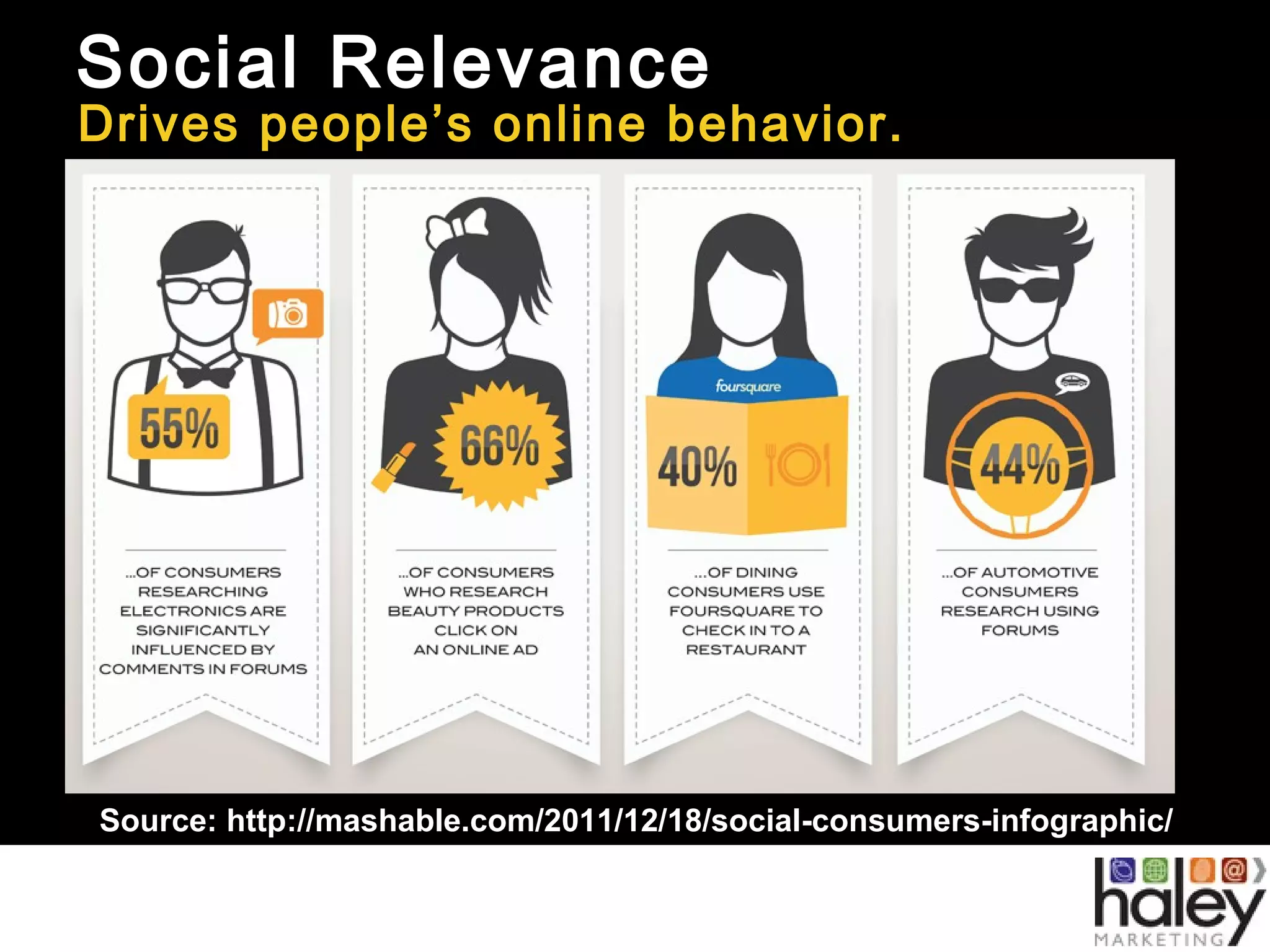 Social Relevance
Drives people's online behavior.

55%

...OF CONSUMERS RESEARCHING ELECTRONICS ARE SIGNIFICANTLY INFLUENCED BY COMMENTS IN FORUMS

66%

...OF CONSUMERS WHO RESEARCH BEAUTY PRODUCTS CLICK ON AN ONLINE AD

foursquare

40%

...OF DINING CONSUMERS USE FOURSQUARE TO CHECK IN TO A RESTAURANT

44%

...OF AUTOMOTIVE CONSUMERS RESEARCH USING FORUMS

Source: http://mashable.com/2011/12/18/social-consumers-infographic/

haley
MARKETING