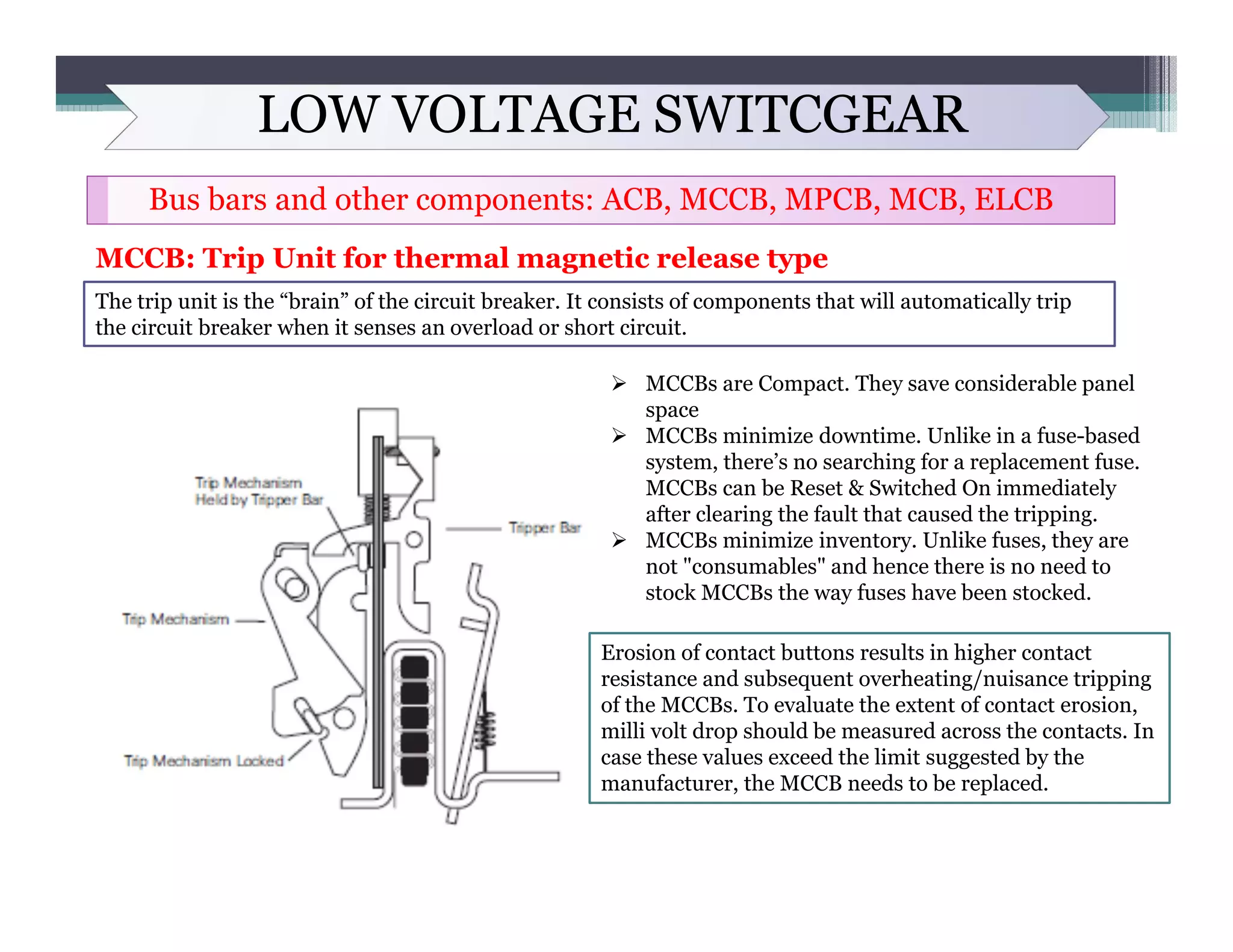 LOW VOLTAGE SWITCGEAR

Bus bars and other components: ACB, MCCB, MPCB, MCB, ELCB

MCCB: Trip Unit for thermal magnetic release type

The trip unit is the “brain” of the circuit breaker. It consists of components that will automatically trip the circuit breaker when it senses an overload or short circuit.

Trip Mechanism Held by Tripper Bar

Tripper Bar

Trip Mechanism

Trip Mechanism Locked

➢ MCCBs are Compact. They save considerable panel space
➢ MCCBs minimize downtime. Unlike in a fuse-based system, there’s no searching for a replacement fuse. MCCBs can be Reset & Switched On immediately after clearing the fault that caused the tripping.
➢ MCCBs minimize inventory. Unlike fuses, they are not "consumables" and hence there is no need to stock MCCBs the way fuses have been stocked.

Erosion of contact buttons results in higher contact resistance and subsequent overheating/nuisance tripping of the MCCBs. To evaluate the extent of contact erosion, milli volt drop should be measured across the contacts. In case these values exceed the limit suggested by the manufacturer, the MCCB needs to be replaced.