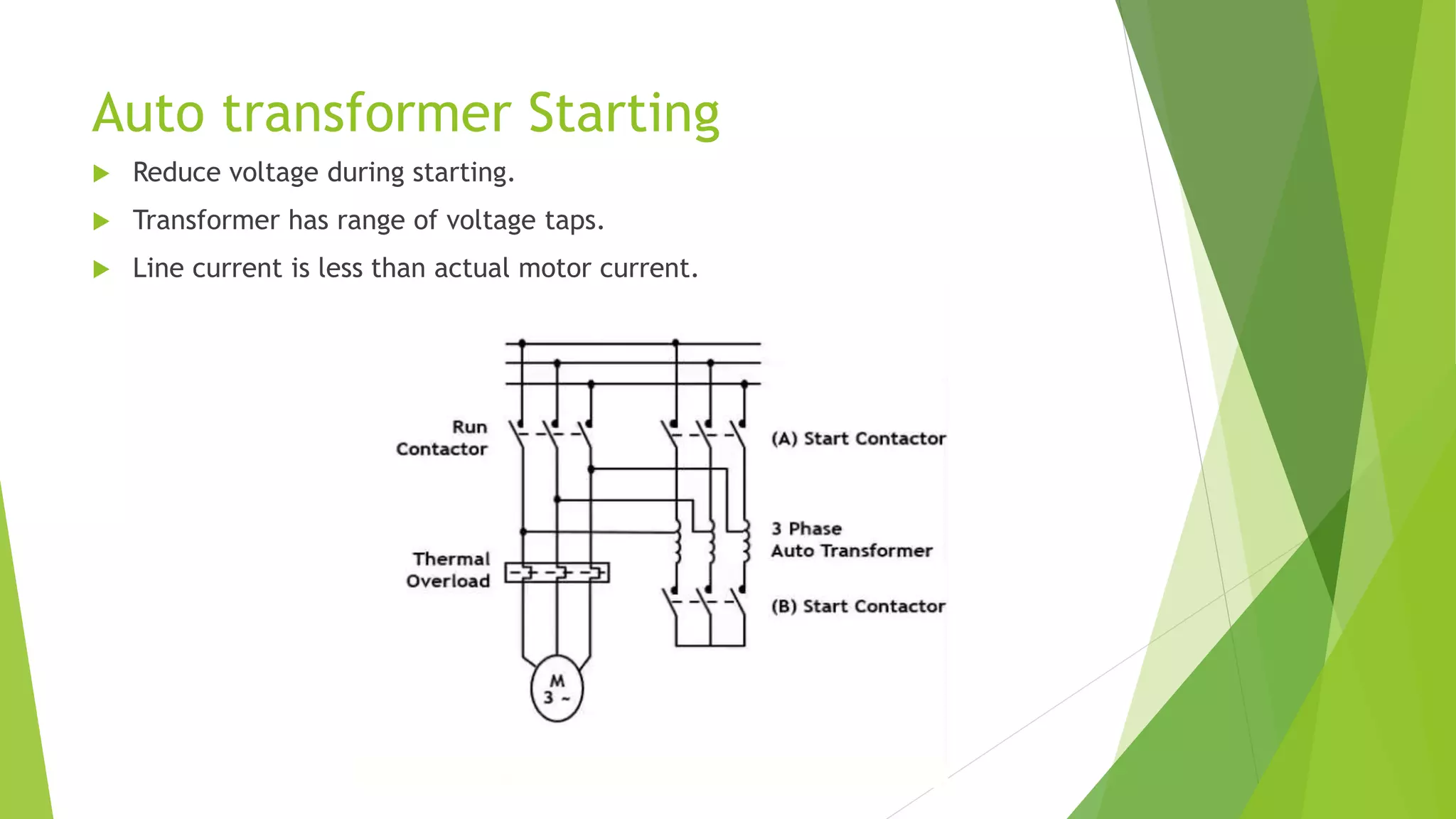 Auto transformer Starting

Reduce voltage during starting.

Transformer has range of voltage taps.

Line current is less than actual motor current.

Run Contactor

(A) Start Contactor

3 Phase Auto Transformer

Thermal Overload

(B) Start Contactor

M
3 ~