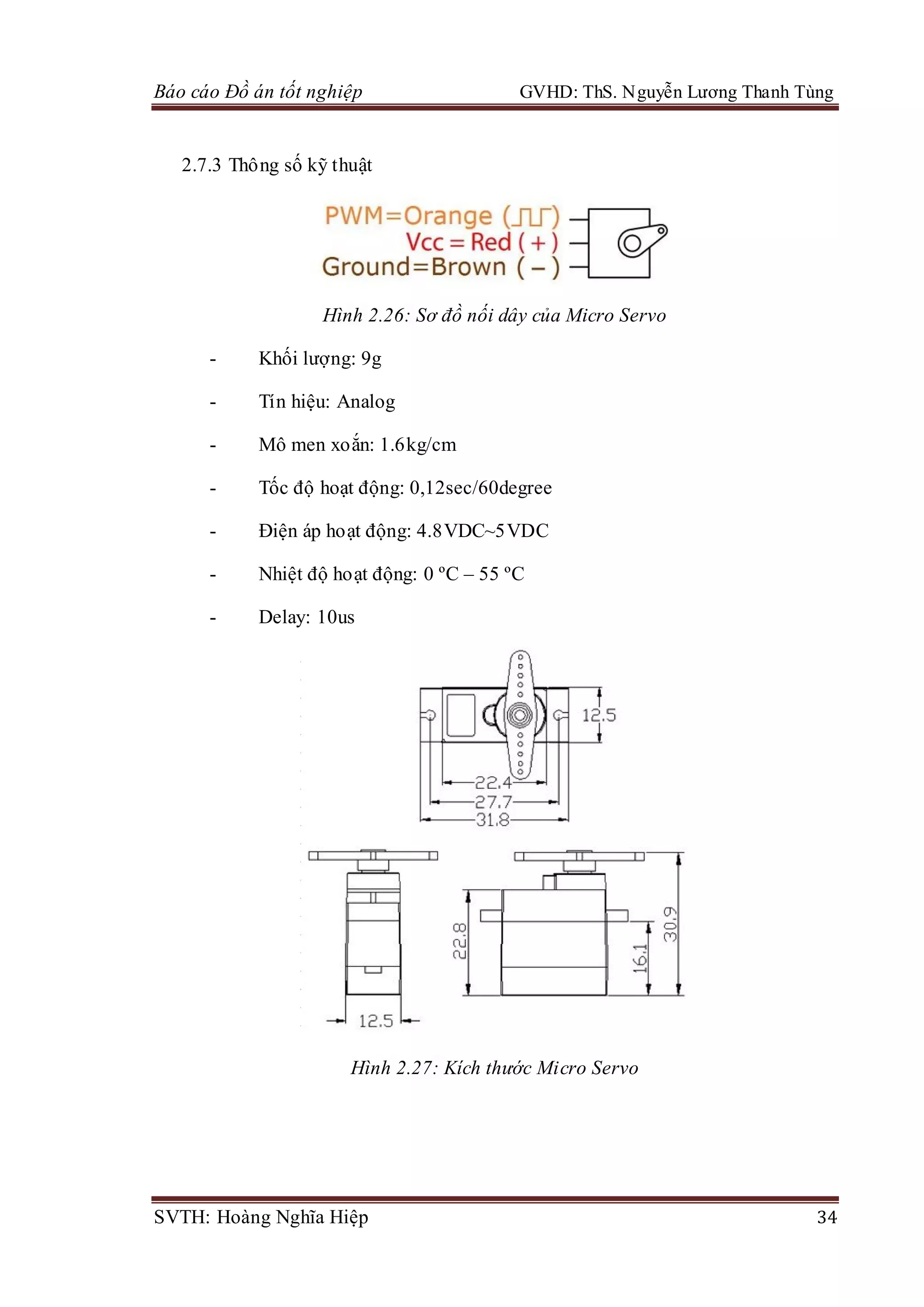 Báo cáo Đồ án tốt nghiệp GVHD: ThS. Nguyễn Lương Thanh Tùng

2.7.3 Thông số kỹ thuật

PWM=Orange (⎍⎍)
Vcc = Red ( + )
Ground=Brown ( – )

Hình 2.26: Sơ đồ nối dây của Micro Servo

- Khối lượng: 9g
- Tín hiệu: Analog
- Mô men xoắn: 1.6kg/cm
- Tốc độ hoạt động: 0,12sec/60degree
- Điện áp hoạt động: 4.8VDC~5VDC
- Nhiệt độ hoạt động: 0 ºC – 55 ºC
- Delay: 10us

12.5
22.4
27.7
31.8
22.8
16.1
30.9
12.5

Hình 2.27: Kích thước Micro Servo

SVTH: Hoàng Nghĩa Hiệp 34