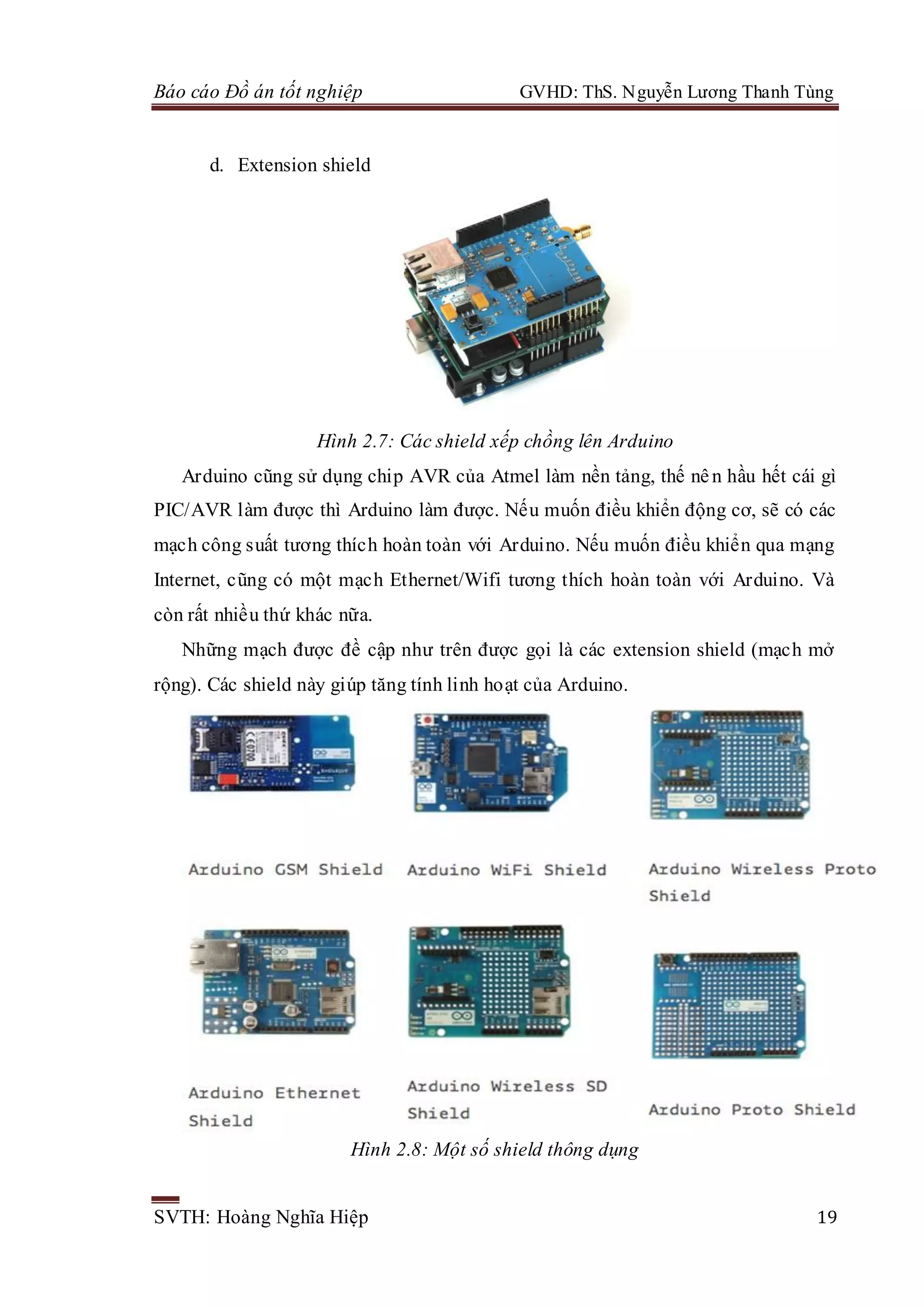 Báo cáo Đồ án tốt nghiệp GVHD: ThS. Nguyễn Lương Thanh Tùng

d. Extension shield

Hình 2.7: Các shield xếp chồng lên Arduino

Arduino cũng sử dụng chip AVR của Atmel làm nền tảng, thế nên hầu hết cái gì PIC/AVR làm được thì Arduino làm được. Nếu muốn điều khiển động cơ, sẽ có các mạch công suất tương thích hoàn toàn với Arduino. Nếu muốn điều khiển qua mạng Internet, cũng có một mạch Ethernet/Wifi tương thích hoàn toàn với Arduino. Và còn rất nhiều thứ khác nữa.

Những mạch được đề cập như trên được gọi là các extension shield (mạch mở rộng). Các shield này giúp tăng tính linh hoạt của Arduino.

Arduino GSM Shield

Arduino WiFi Shield

Arduino Wireless Proto Shield

Arduino Ethernet Shield

Arduino Wireless SD Shield

Arduino Proto Shield

Hình 2.8: Một số shield thông dụng

SVTH: Hoàng Nghĩa Hiệp 19