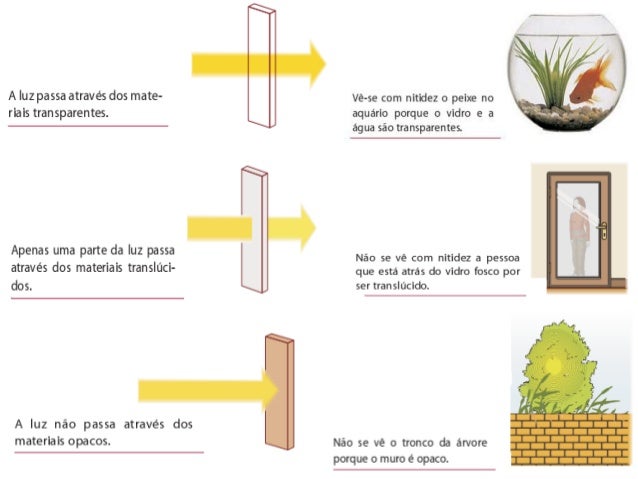 A luz passa através dos materiais transparentes.

Vê-se com nitidez o peixe no aquário porque o vidro e a água são transparentes.

Apenas uma parte da luz passa através dos materiais translúcidos.

Não se vê com nitidez a pessoa que está atrás do vidro fosco por ser translúcido.

A luz não passa através dos materiais opacos.

Não se vê o tronco da árvore porque o muro é opaco.