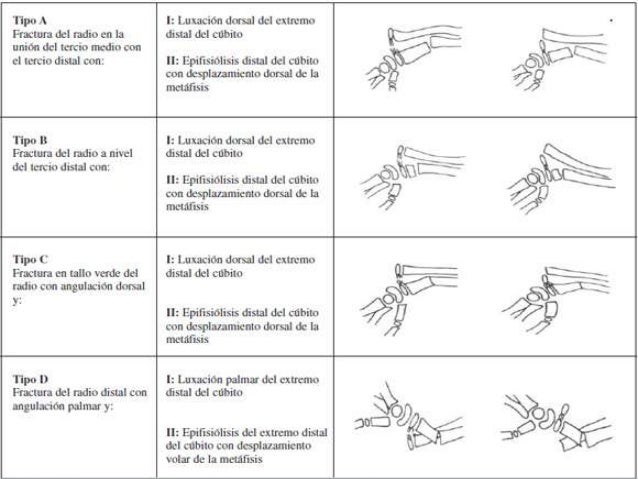 | | | |
|---|---|---|
| **Tipo A** Fractura del radio en la unión del tercio medio con el tercio distal con: | **I:** Luxación dorsal del extremo distal del cúbito **II:** Epifisiólisis distal del cúbito con desplazamiento dorsal de la metáfisis | |
| **Tipo B** Fractura del radio a nivel del tercio distal con: | **I:** Luxación dorsal del extremo distal del cúbito **II:** Epifisiólisis distal del cúbito con desplazamiento dorsal de la metáfisis | |
| **Tipo C** Fractura en tallo verde del radio con angulación dorsal y: | **I:** Luxación dorsal del extremo distal del cúbito **II:** Epifisiólisis distal del cúbito con desplazamiento dorsal de la metáfisis | |
| **Tipo D** Fractura del radio distal con angulación palmar y: | **I:** Luxación palmar del extremo distal del cúbito **II:** Epifisiólisis del extremo distal del cúbito con desplazamiento volar de la metáfisis | |