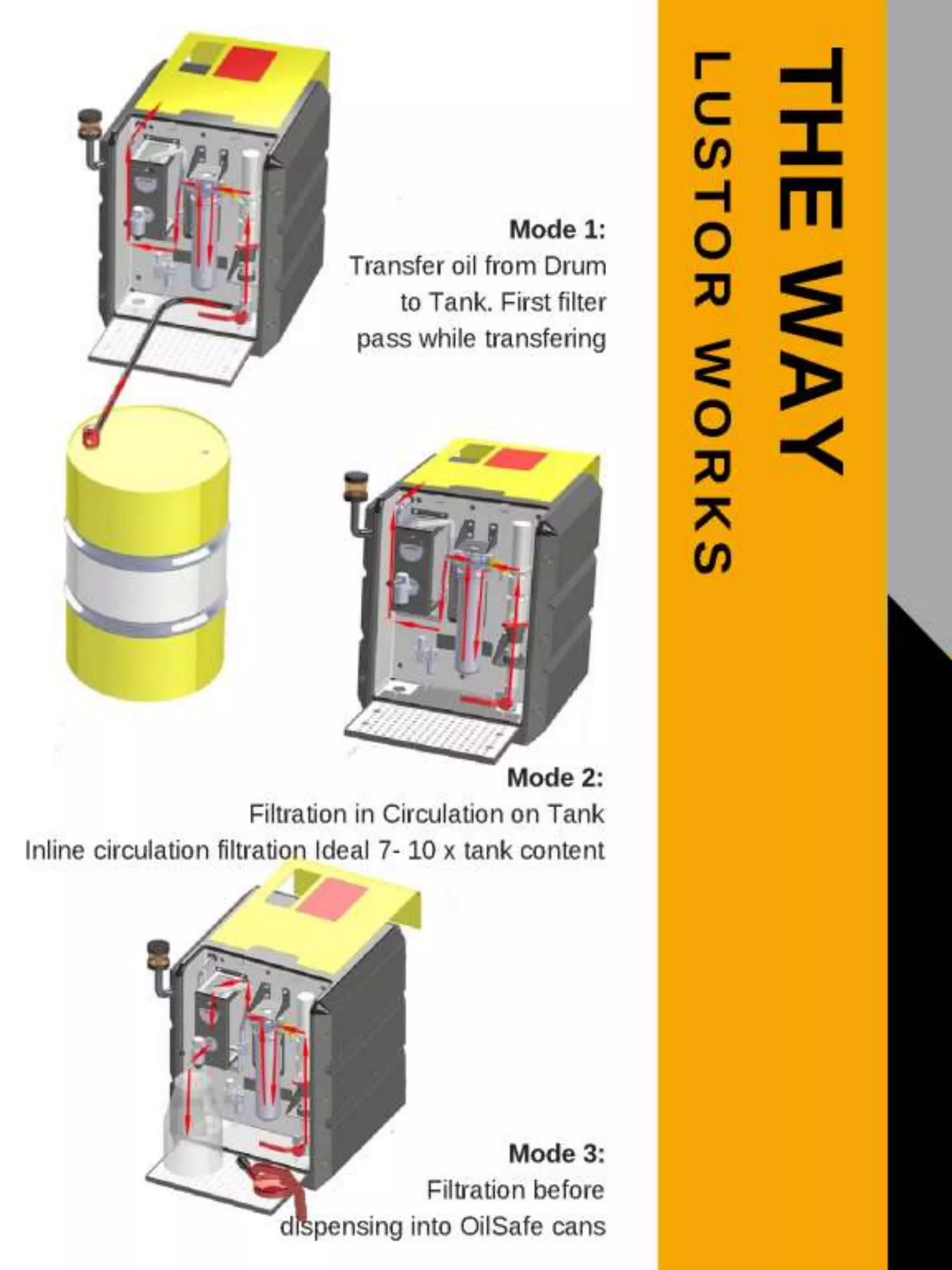 THE WAY
LUSTOR WORKS

Mode 1:
Transfer oil from Drum to Tank. First filter pass while transfering

Mode 2:
Filtration in Circulation on Tank
Inline circulation filtration Ideal 7- 10 x tank content

Mode 3:
Filtration before dispensing into OilSafe cans