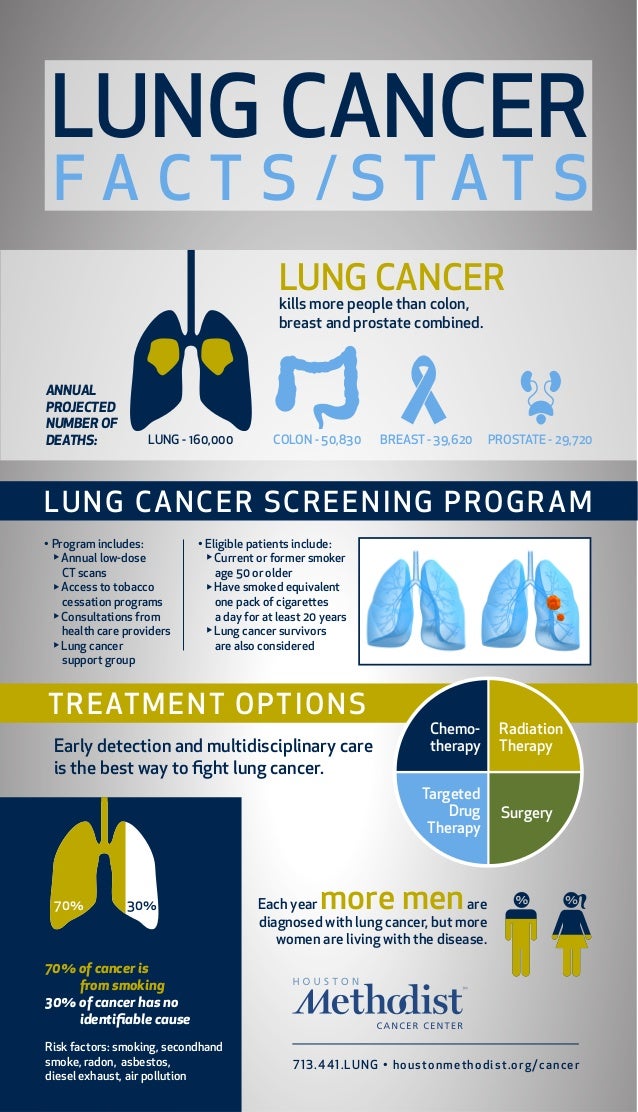 LUNG CANCER
FACTS/STATS

LUNG CANCER kills more people than colon, breast and prostate combined.

ANNUAL PROJECTED NUMBER OF DEATHS:

LUNG - 160,000

COLON - 50,830

BREAST - 39,620

PROSTATE - 29,720

LUNG CANCER SCREENING PROGRAM

• Program includes:
‣ Annual low-dose CT scans
‣ Access to tobacco cessation programs
‣ Consultations from health care providers
‣ Lung cancer support group

• Eligible patients include:
‣ Current or former smoker age 50 or older
‣ Have smoked equivalent one pack of cigarettes a day for at least 20 years
‣ Lung cancer survivors are also considered

TREATMENT OPTIONS

Early detection and multidisciplinary care is the best way to fight lung cancer.

Chemo-therapy

Radiation Therapy

Targeted Drug Therapy

Surgery

70%

30%

70% of cancer is from smoking
30% of cancer has no identifiable cause

Risk factors: smoking, secondhand smoke, radon, asbestos, diesel exhaust, air pollution

Each year more men are diagnosed with lung cancer, but more women are living with the disease.

%

%

HOUSTON
Methodist
CANCER CENTER

713.441.LUNG • houstonmethodist.org/cancer