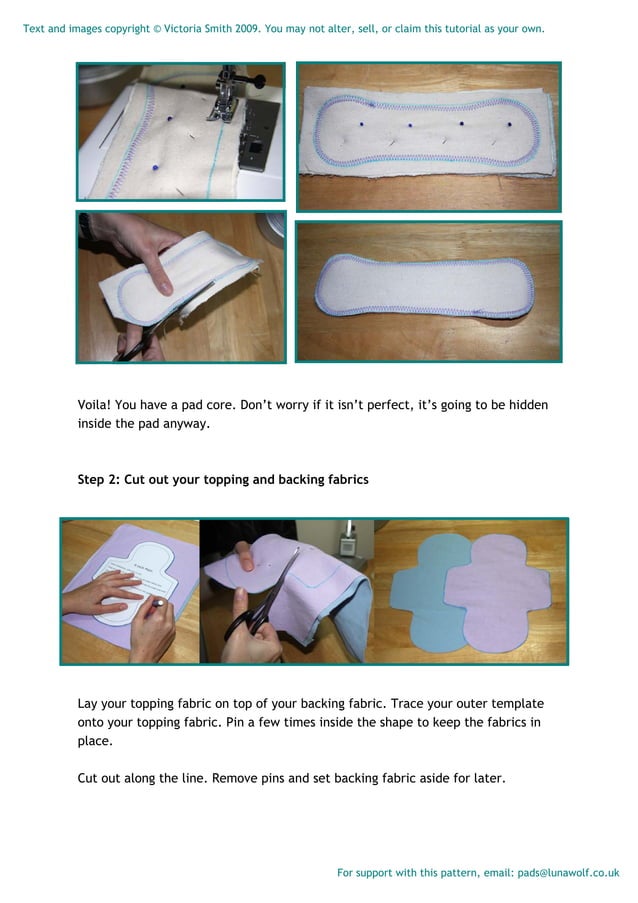 Text and images copyright © Victoria Smith 2009. You may not alter, sell, or claim this tutorial as your own.

Voila! You have a pad core. Don't worry if it isn't perfect, it's going to be hidden inside the pad anyway.

Step 2: Cut out your topping and backing fabrics

Lay your topping fabric on top of your backing fabric. Trace your outer template onto your topping fabric. Pin a few times inside the shape to keep the fabrics in place.

Cut out along the line. Remove pins and set backing fabric aside for later.

For support with this pattern, email: pads@lunawolf.co.uk