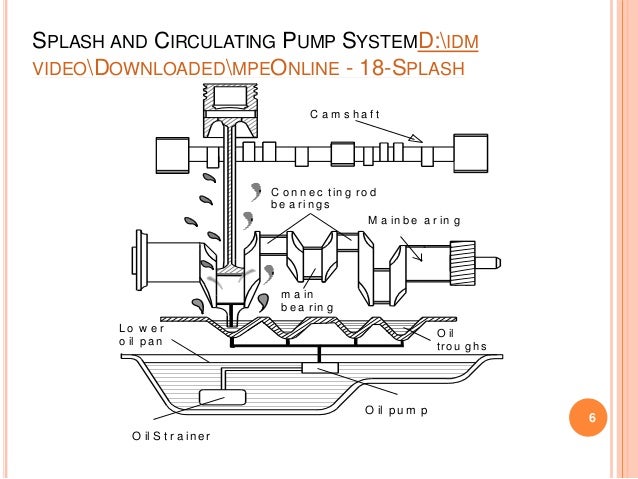 SPLASH AND CIRCULATING PUMP SYSTEMD:\IDM VIDEO\DOWNLOADED\MPEONLINE - 18-SPLASH

Camshaft

Connecting rod bearings

Main bearing

main bearing

Lower oil pan

Oil troughs

Oil pump

Oil Strainer

6