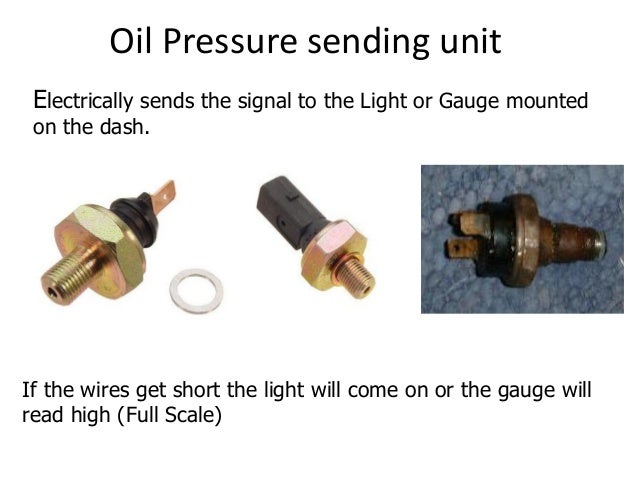 Oil Pressure sending unit

Electrically sends the signal to the Light or Gauge mounted on the dash.

If the wires get short the light will come on or the gauge will read high (Full Scale)