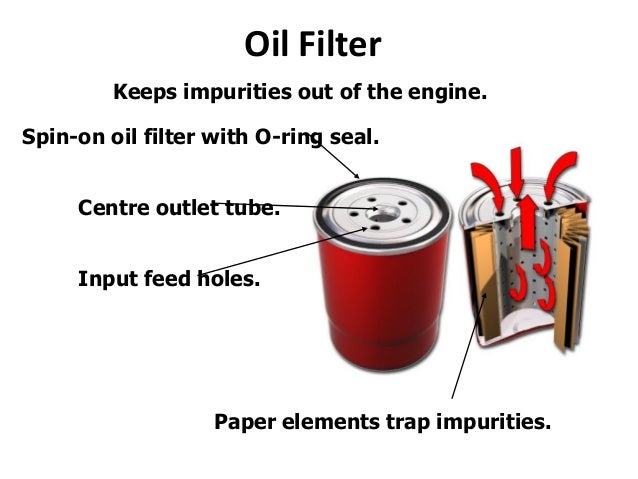 Oil Filter

Keeps impurities out of the engine.

Spin-on oil filter with O-ring seal.

Centre outlet tube.

Input feed holes.

Paper elements trap impurities.