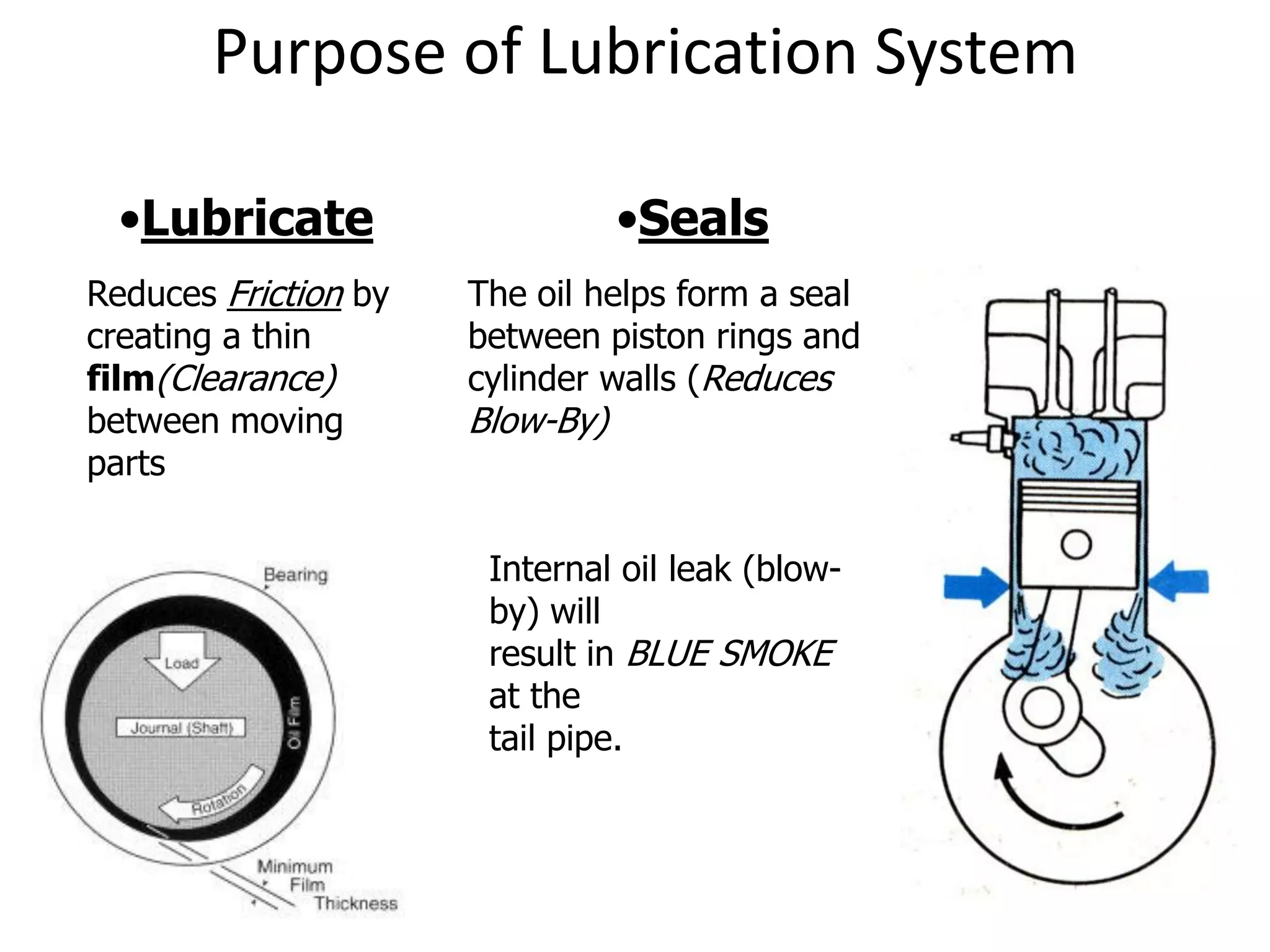 Purpose of Lubrication System

•Lubricate

Reduces Friction by creating a thin film(Clearance) between moving parts

Bearing

Load

Journal (Shaft)

Oil Film

Rotation

Minimum Film Thickness

•Seals

The oil helps form a seal between piston rings and cylinder walls (Reduces Blow-By)

Internal oil leak (blow-by) will result in BLUE SMOKE at the tail pipe.